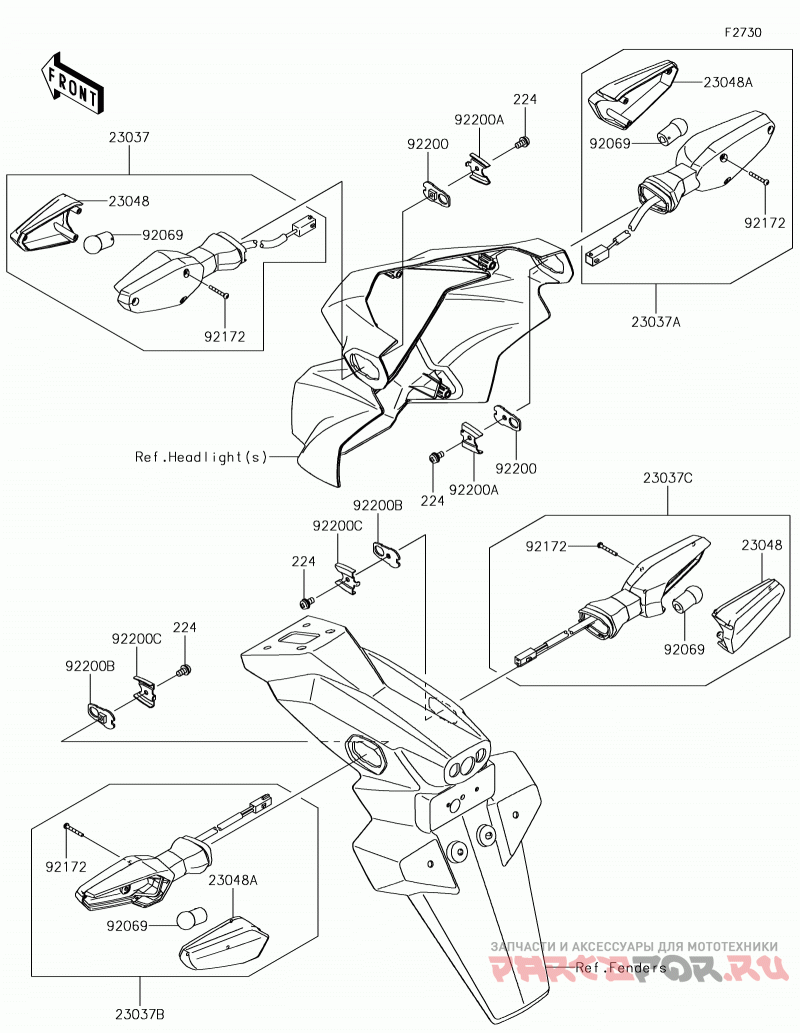 F2730

FRONT

23037
23048
92069
92172

92200
92200A
224

23048A
92069
92172
23037A

Ref.Headlight(s)

224
92200A
92200

23037C
92172
23048
92069

92200B
92200C
224

92200C
224
92200B

92172
23048A
92069
23037B

Ref.Fenders

ЗАПЧАСТИ И АКСЕССУАРЫ ДЛЯ МОТОТЕХНИКИ
PARTSFOR.RU