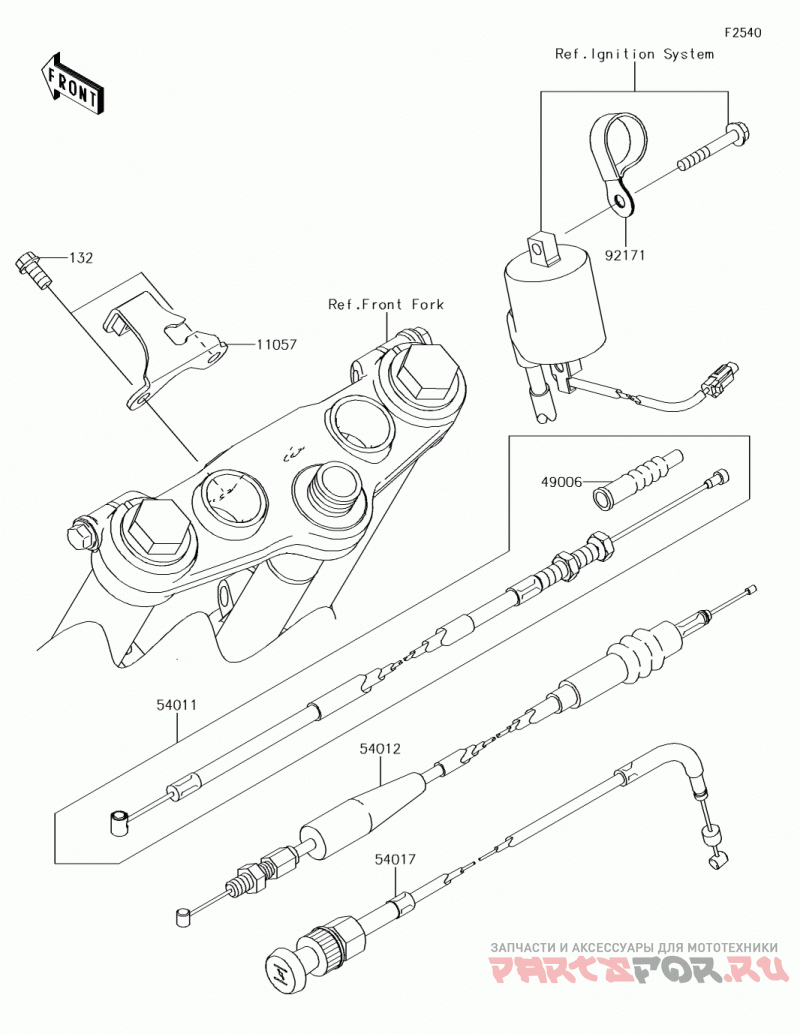 F2540

FRONT

Ref.Ignition System

92171

132

11057

Ref.Front Fork

49006

54011

54012

54017

ЗАПЧАСТИ И АКСЕССУАРЫ ДЛЯ МОТОТЕХНИКИ

PARTSFOR.RU