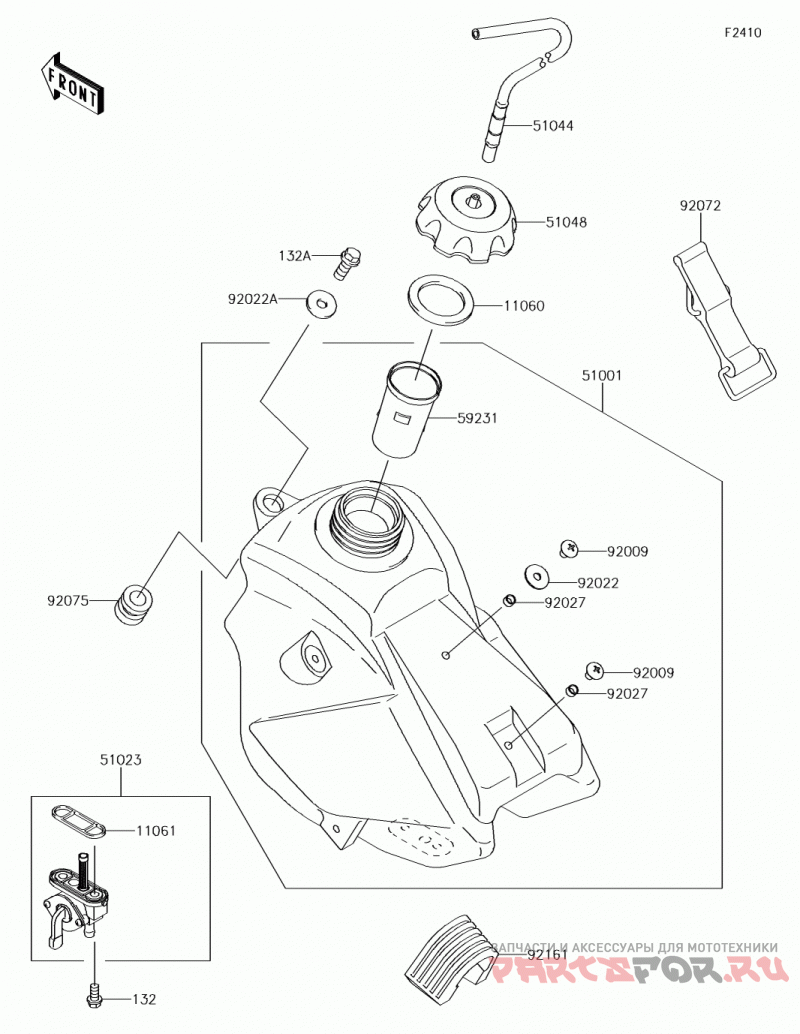 F2410

FRONT

51044

51048

92072

132A

92022A

11060

51001

59231

92009

92022

92027

92075

92009

92027

51023

11061

132

92161

ЗАПЧАСТИ И АКСЕССУАРЫ ДЛЯ МОТОТЕХНИКИ
PARTSFOR.RU