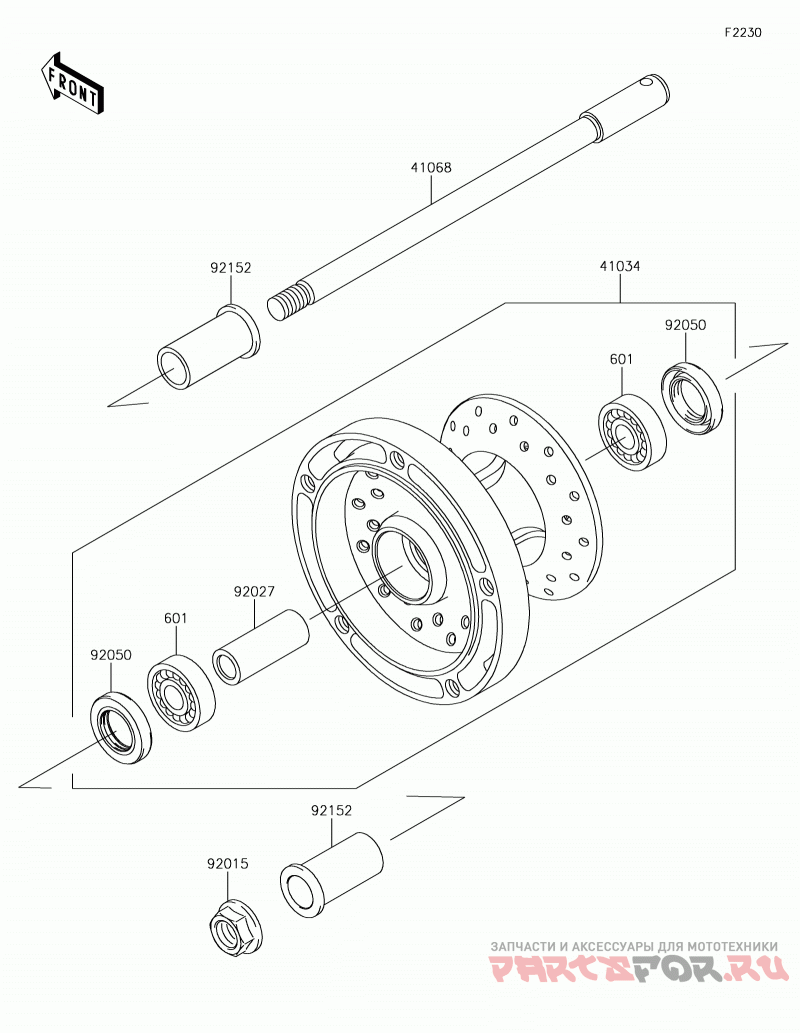 F2230

FRONT

41068

92152

41034

92050

601

92027

601

92050

92152

92015

ЗАПЧАСТИ И АКСЕССУАРЫ ДЛЯ МОТОТЕХНИКИ
PARTSFOR.RU