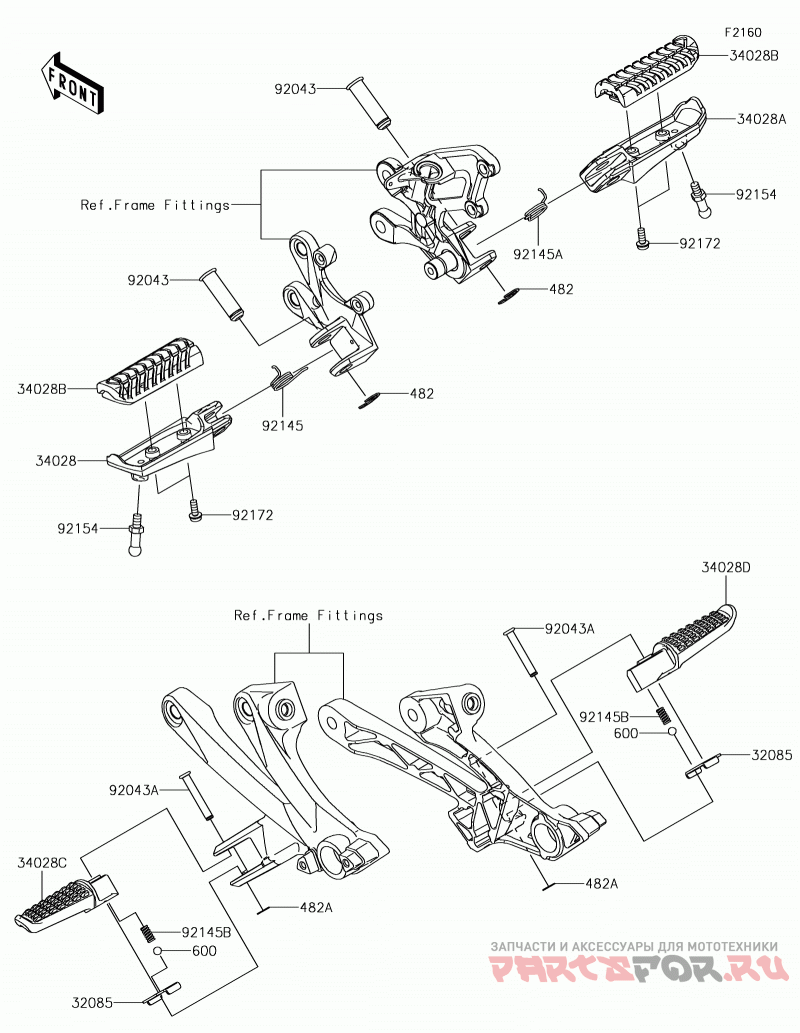 FRONT

F2160

34028B

92043

34028A

Ref.Frame Fittings

92154

92145A

92172

92043

482

34028B

482

92145

34028

92172

92154

34028D

Ref.Frame Fittings

92043A

92145B

600

32085

92043A

34028C

482A

482A

92145B

600

32085

ЗАПЧАСТИ И АКСЕССУАРЫ ДЛЯ МОТОТЕХНИКИ

PARTSFOR.RU