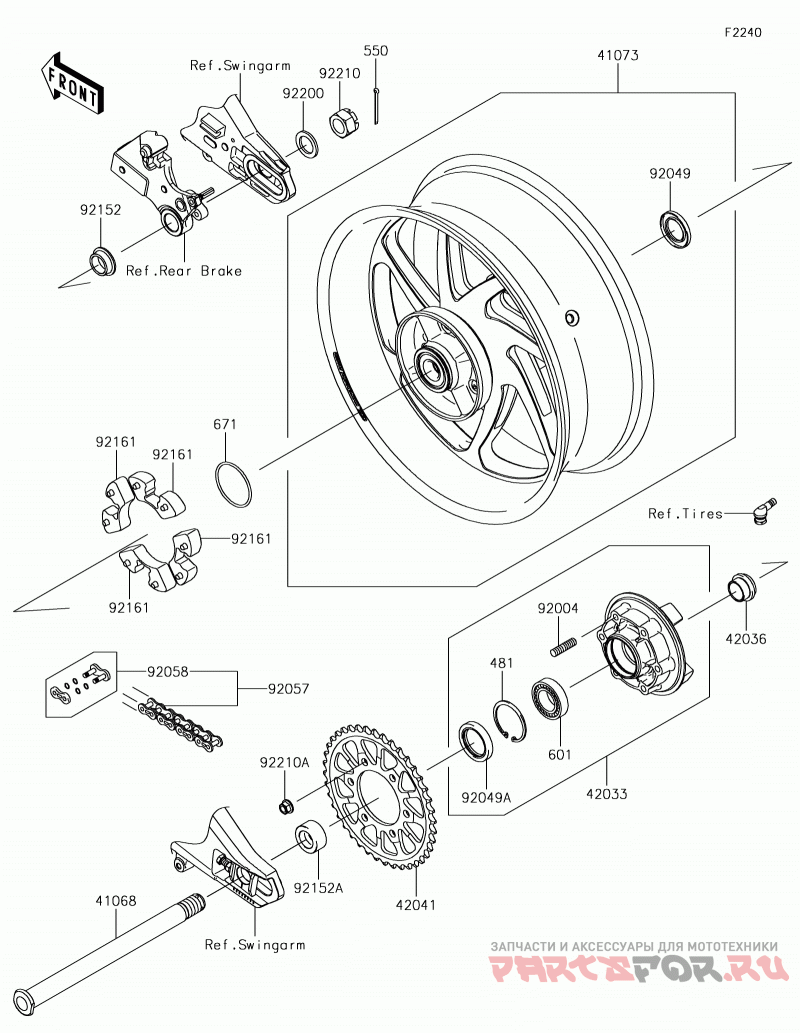 F2240

FRONT

Ref.Swingarm

550

92210

92200

41073

92049

92152

Ref.Rear Brake

671

92161

92161

92161

92161

Ref.Tires

92004

42036

481

92058

92057

601

92210A

92049A

42033

92152A

42041

41068

Ref.Swingarm

ЗАПЧАСТИ И АКСЕССУАРЫ ДЛЯ МОТОТЕХНИКИ

PARTSFOR.RU