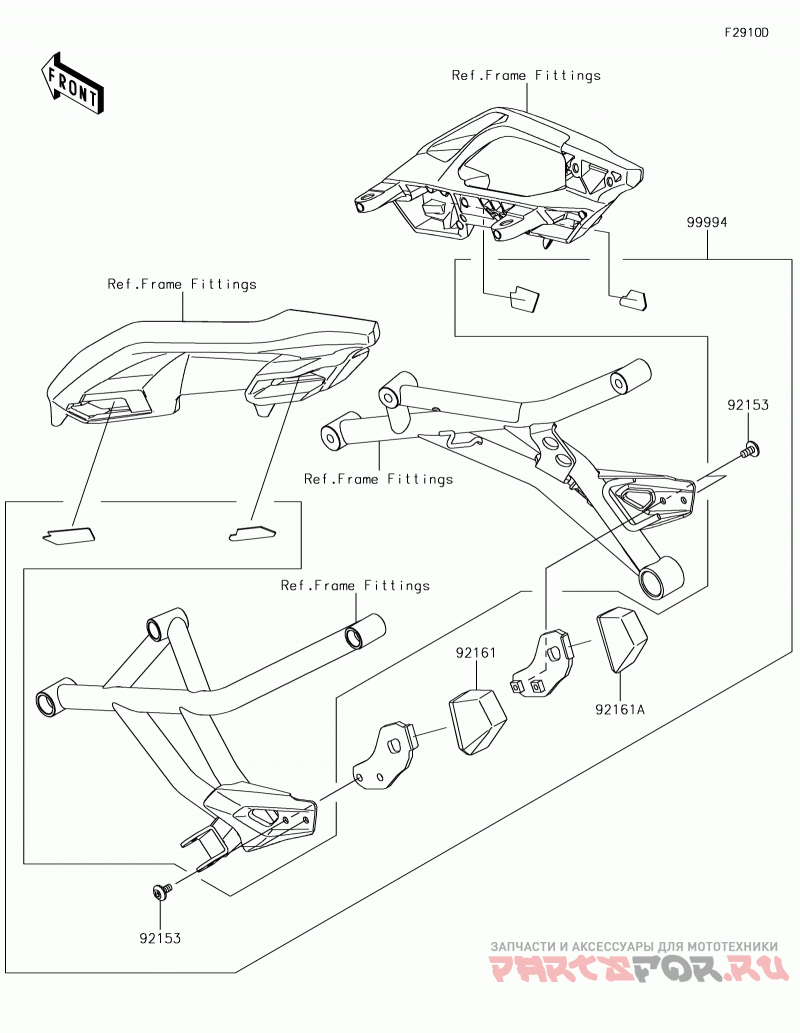 F2910D

FRONT

Ref.Frame Fittings

99994

Ref.Frame Fittings

92153

Ref.Frame Fittings

Ref.Frame Fittings

92161

92161A

92153

ЗАПЧАСТИ И АКСЕССУАРЫ ДЛЯ МОТОТЕХНИКИ
PARTSFOR.RU