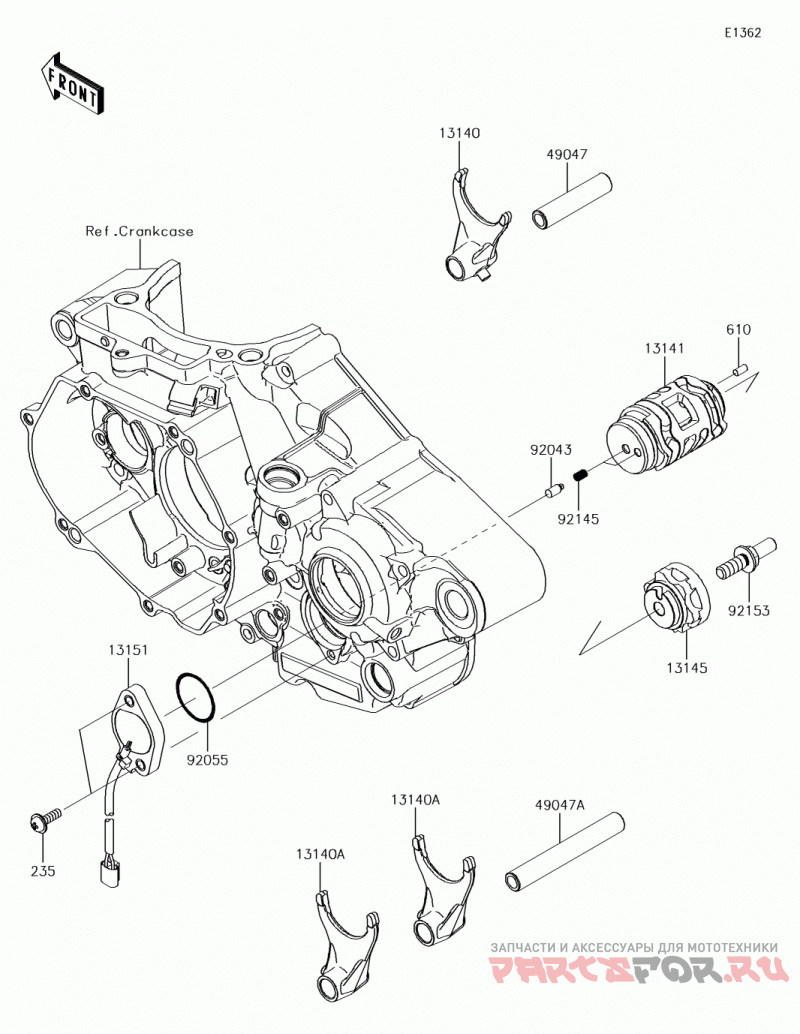 E1362

FRONT

13140

49047

Ref.Crankcase

610

13141

92043

92145

92153

13145

13151

92055

235

13140A

49047A

13140A

ЗАПЧАСТИ И АКСЕССУАРЫ ДЛЯ МОТОТЕХНИКИ
PARTSFOR.RU