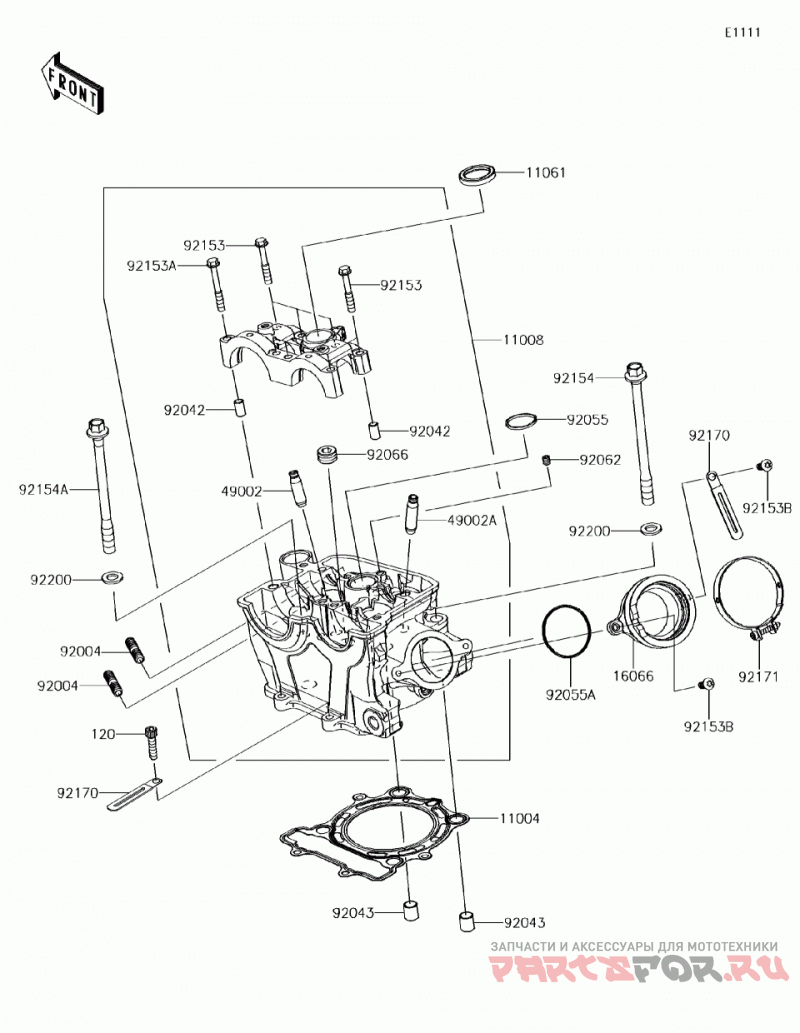 E1111

FRONT

11061

92153

92153A

92153

11008

92154

92042

92042

92055

92170

92066

92062

92154A

49002

49002A

92153B

92200

92200

92004

92004

92055A

16066

92171

92153B

120

92170

11004

92043

92043

ЗАПЧАСТИ И АКСЕССУАРЫ ДЛЯ МОТОТЕХНИКИ
PARTSFOR.RU