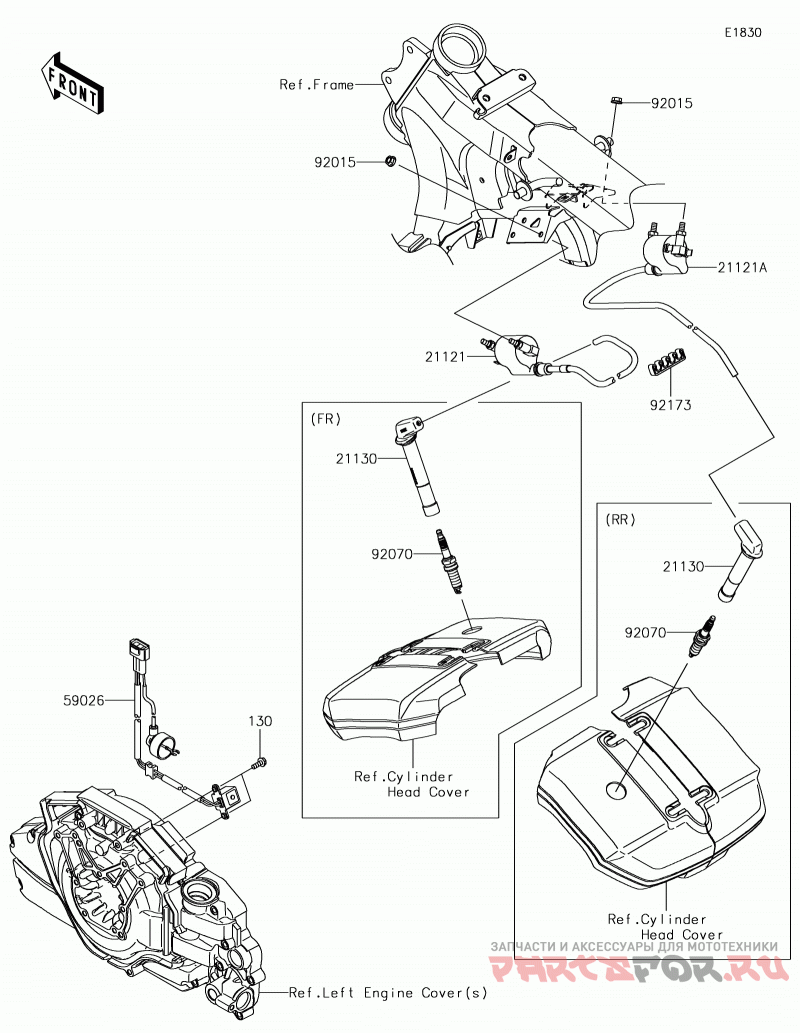 E1830

FRONT

Ref.Frame

92015

92015

21121A

21121

92173

(FR)

21130

92070

Ref.Cylinder Head Cover

(RR)

21130

92070

Ref.Cylinder Head Cover

59026

130

Ref.Left Engine Cover(s)

ЗАПЧАСТИ И АКСЕССУАРЫ ДЛЯ МОТОТЕХНИКИ

PARTSFOR.RU