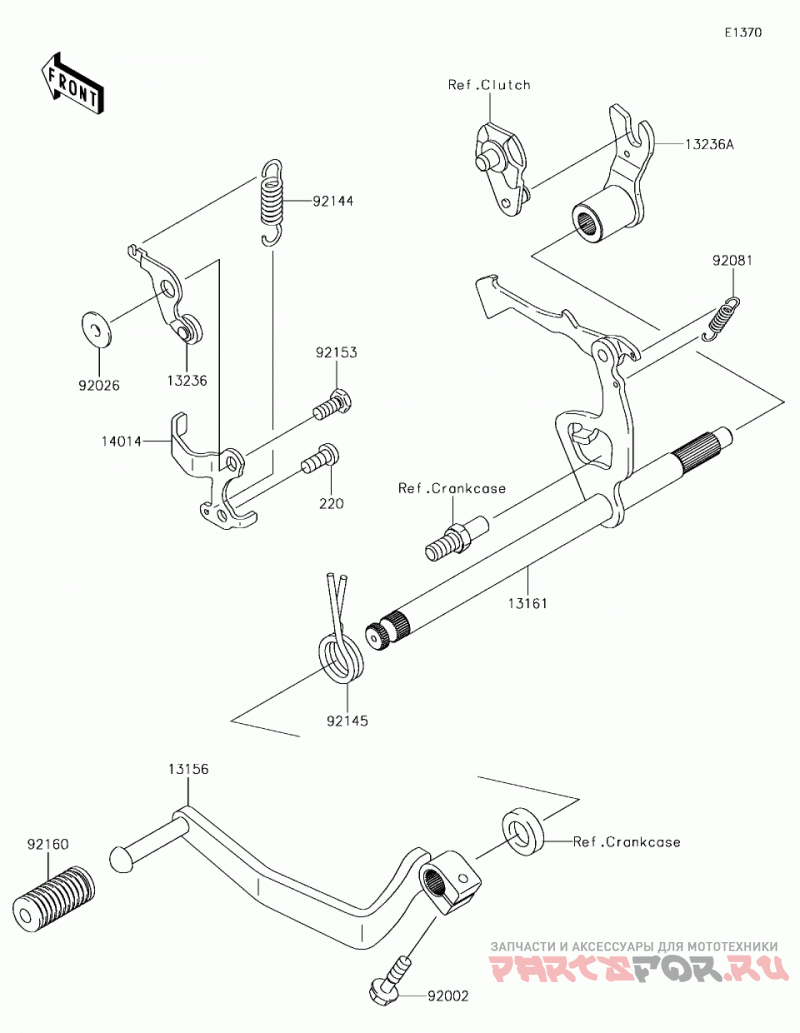 E1370

FRONT

Ref.Clutch

13236A

92144

92081

92026

13236

92153

14014

220

Ref.Crankcase

13161

92145

13156

92160

Ref.Crankcase

92002

ЗАПЧАСТИ И АКСЕССУАРЫ ДЛЯ МОТОТЕХНИКИ
PARTSFOR.RU