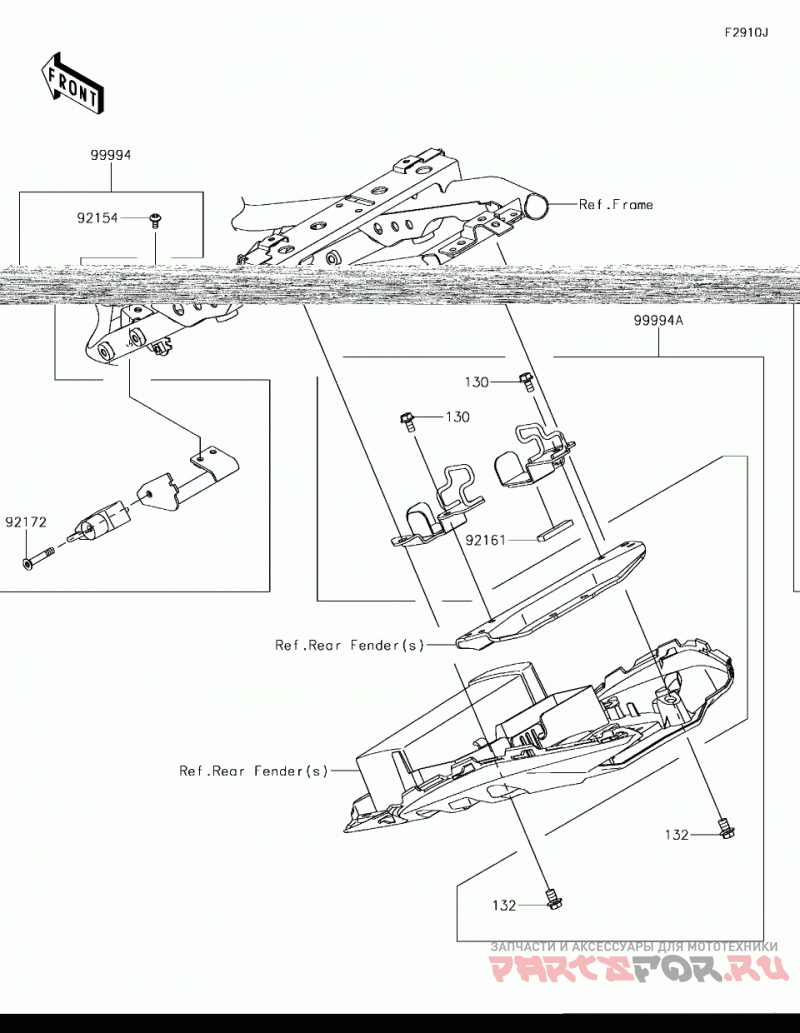 F2910J

FRONT

99994

92154

Ref.Frame

99994A

130

130

92172

92161

Ref.Rear Fender(s)

Ref.Rear Fender(s)

132

132

ЗАПЧАСТИ И АКСЕССУАРЫ ДЛЯ МОТОТЕХНИКИ
PARTSFOR.RU