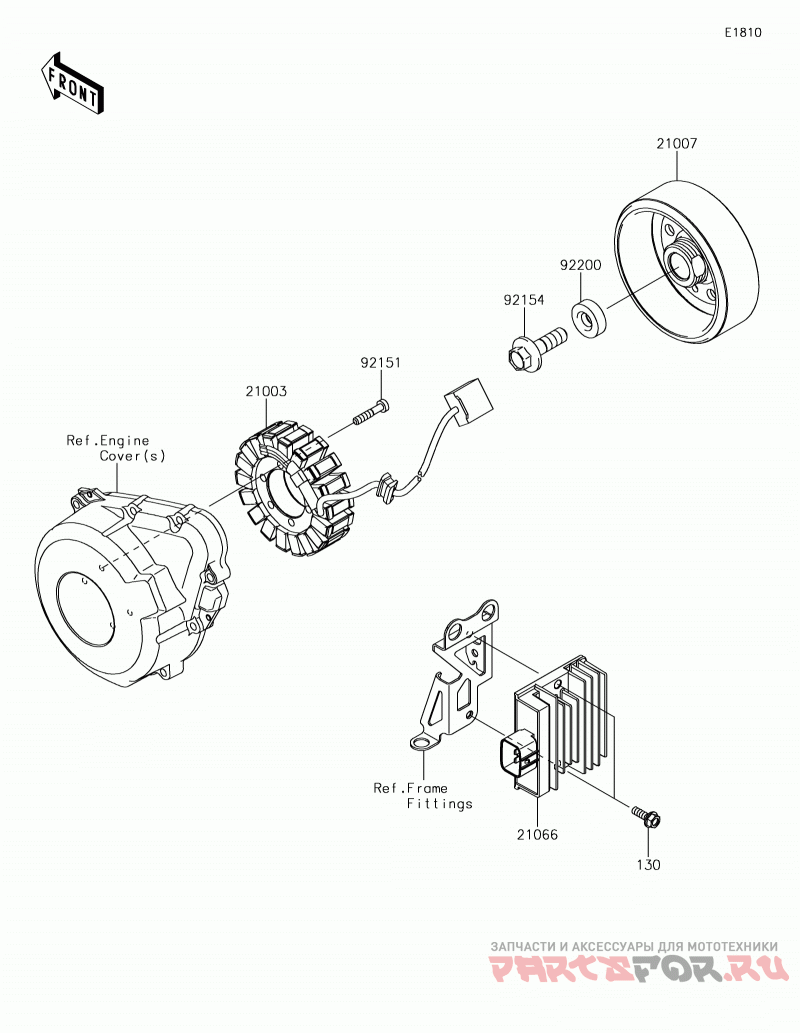 E1810

FRONT

21007

92200

92154

92151

21003

Ref.Engine Cover(s)

Ref.Frame Fittings

21066

130

ЗАПЧАСТИ И АКСЕССУАРЫ ДЛЯ МОТОТЕХНИКИ
PARTSFOR.RU