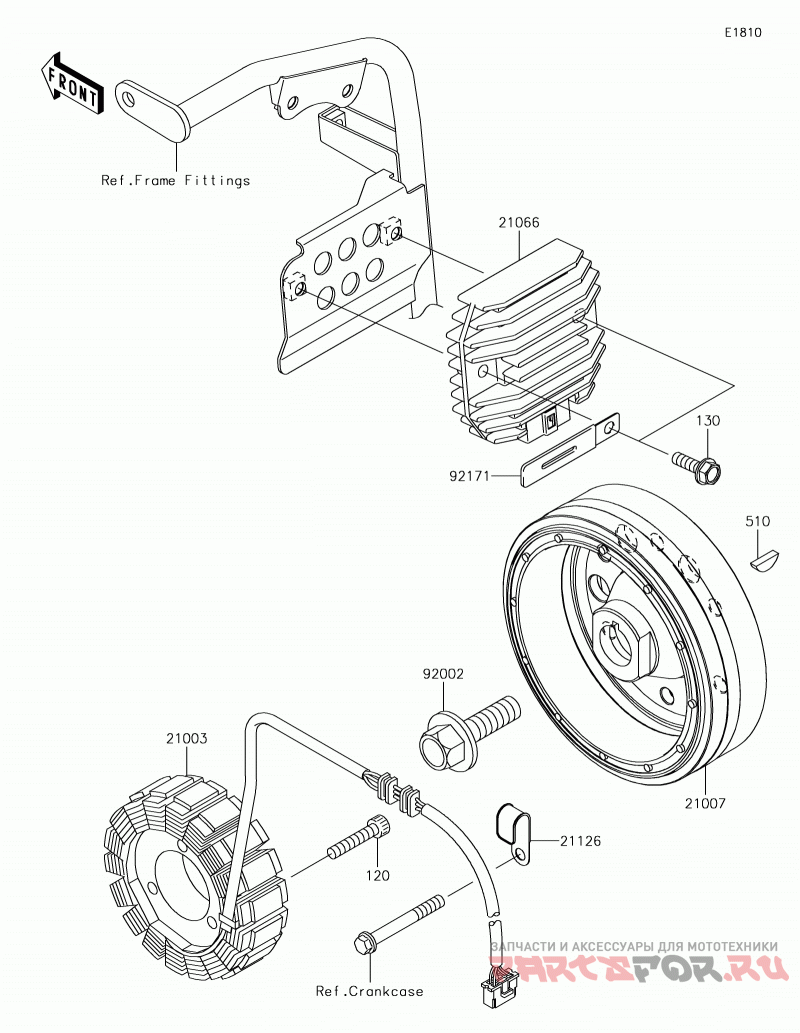 E1810

FRONT

Ref.Frame Fittings

21066

130

92171

510

92002

21003

21007

21126

120

Ref.Crankcase

ЗАПЧАСТИ И АКСЕССУАРЫ ДЛЯ МОТОТЕХНИКИ
PARTSFOR.RU