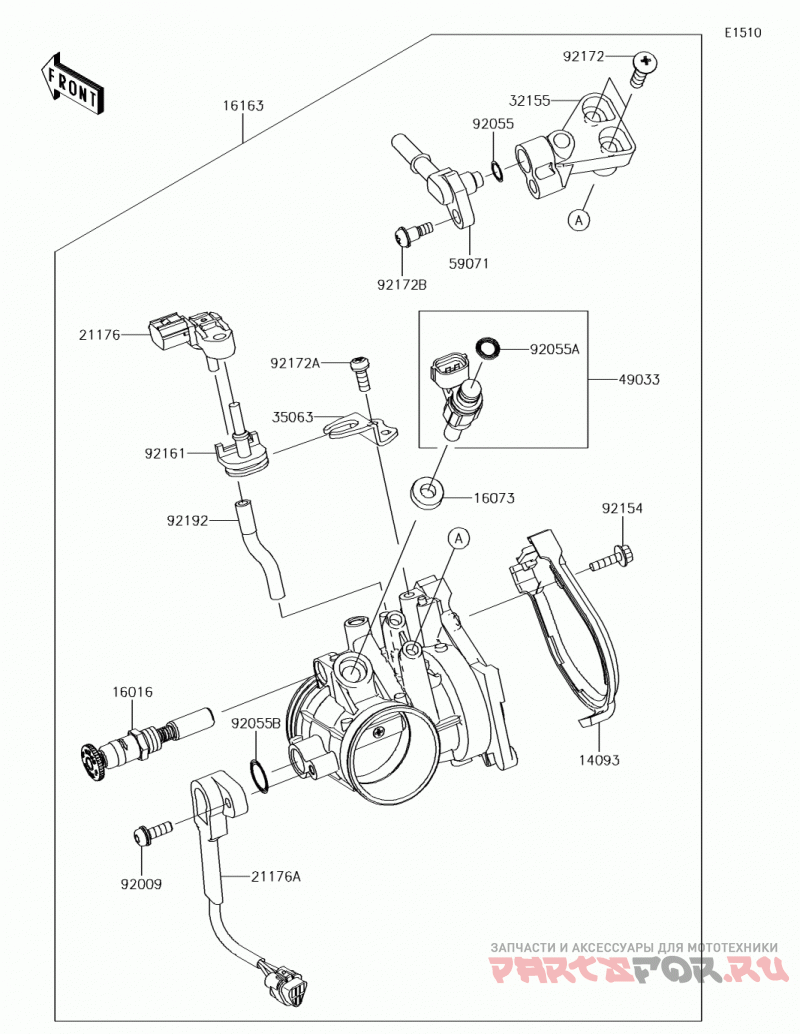 E1510

FRONT

16163

92172

32155

92055

A

59071

92172B

21176

92172A

92055A

49033

35063

92161

16073

92192

92154

A

16016

92055B

14093

92009

21176A

ЗАПЧАСТИ И АКСЕССУАРЫ ДЛЯ МОТОТЕХНИКИ
PARTSFOR.RU