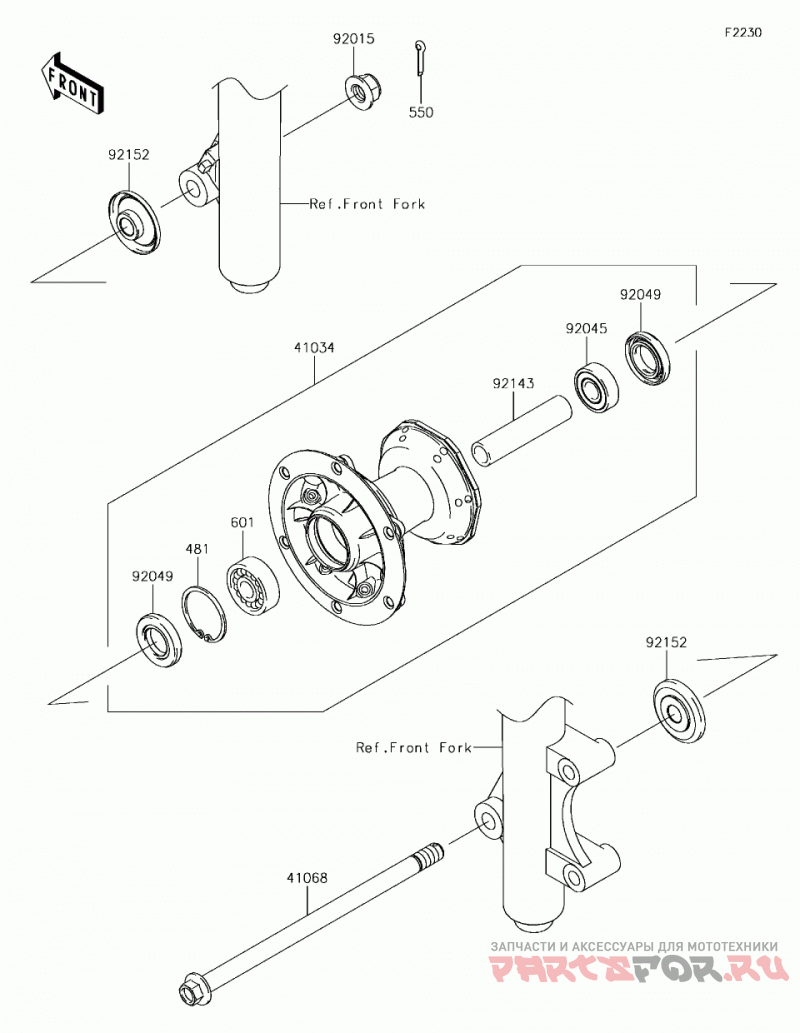 F2230

FRONT

92015

550

92152

Ref.Front Fork

41034

92049

92045

92143

601

481

92049

92152

Ref.Front Fork

41068

ЗАПЧАСТИ И АКСЕССУАРЫ ДЛЯ МОТОТЕХНИКИ
PARTSFOR.RU