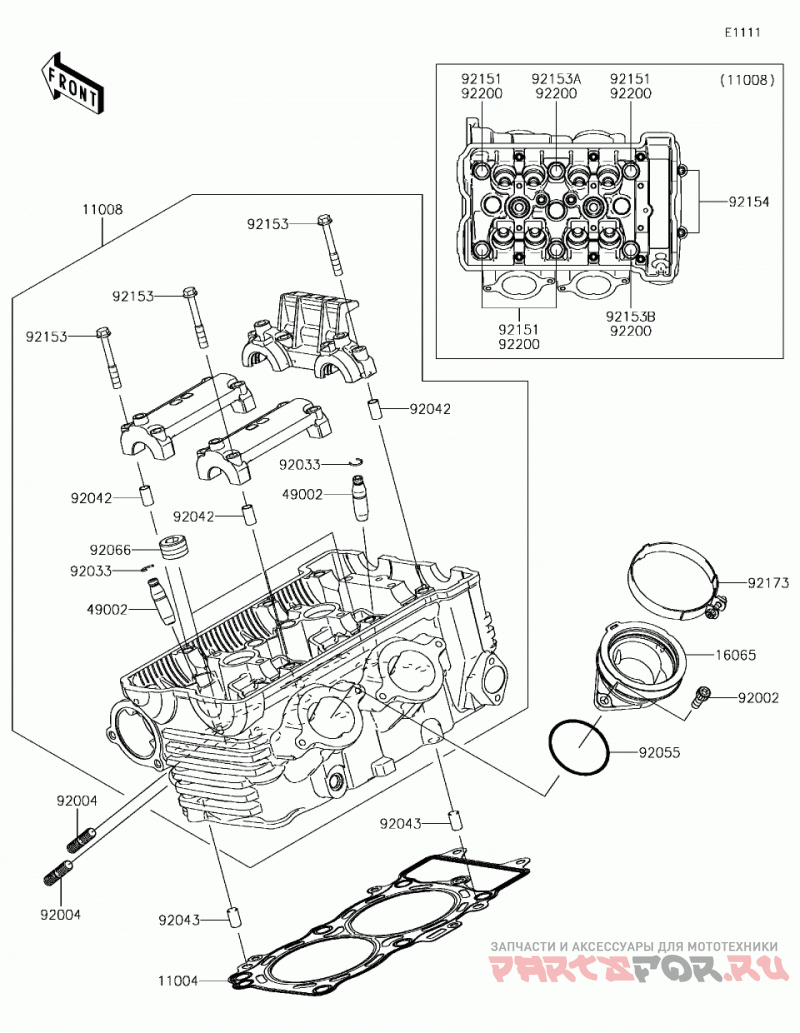 E1111

FRONT

92151
92200

92153A
92200

92151
92200

(11008)

92154

92151
92200

92153B
92200

11008

92153

92153

92153

92042

92033

49002

92042

92042

92066

92033

49002

92173

16065

92002

92055

92004

92004

92043

92043

11004

ЗАПЧАСТИ И АКСЕССУАРЫ ДЛЯ МОТОТЕХНИКИ
PARTSFOR.RU