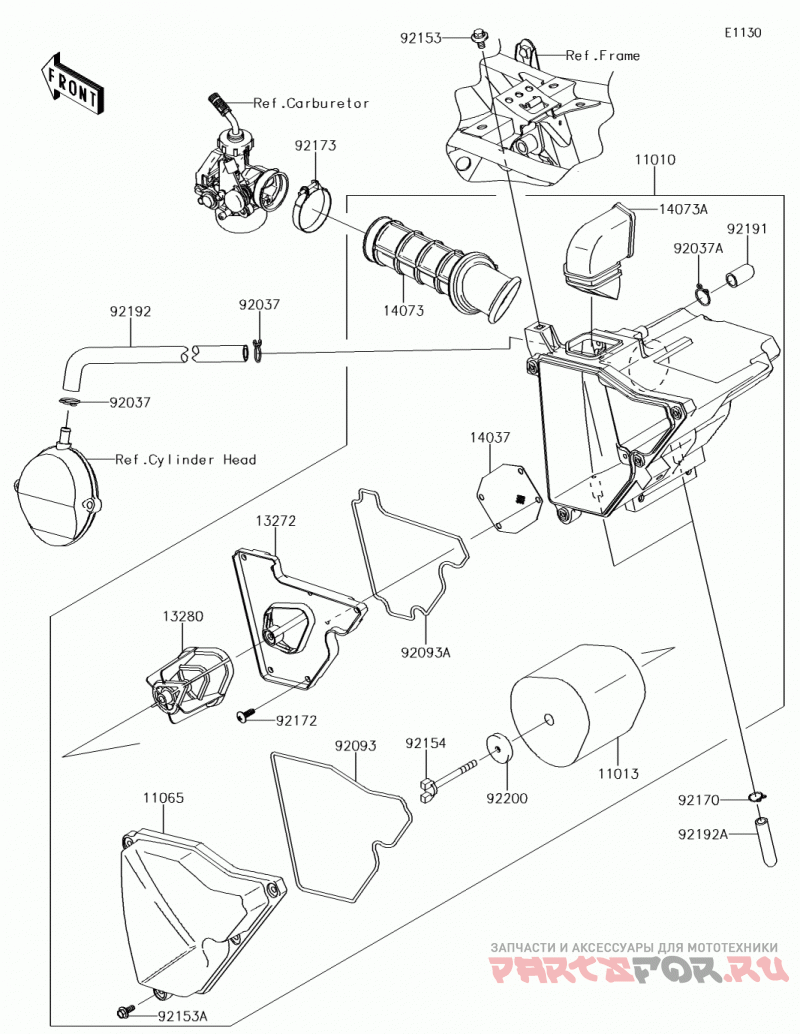 E1130

FRONT

92153

Ref.Frame

Ref.Carburetor

92173

11010

14073A

92191

92037A

14073

92192

92037

92037

Ref.Cylinder Head

14037

13272

13280

92093A

92172

92093

92154

92200

11013

11065

92170

92192A

92153A

ЗАПЧАСТИ И АКСЕССУАРЫ ДЛЯ МОТОТЕХНИКИ

PARTSFOR.RU