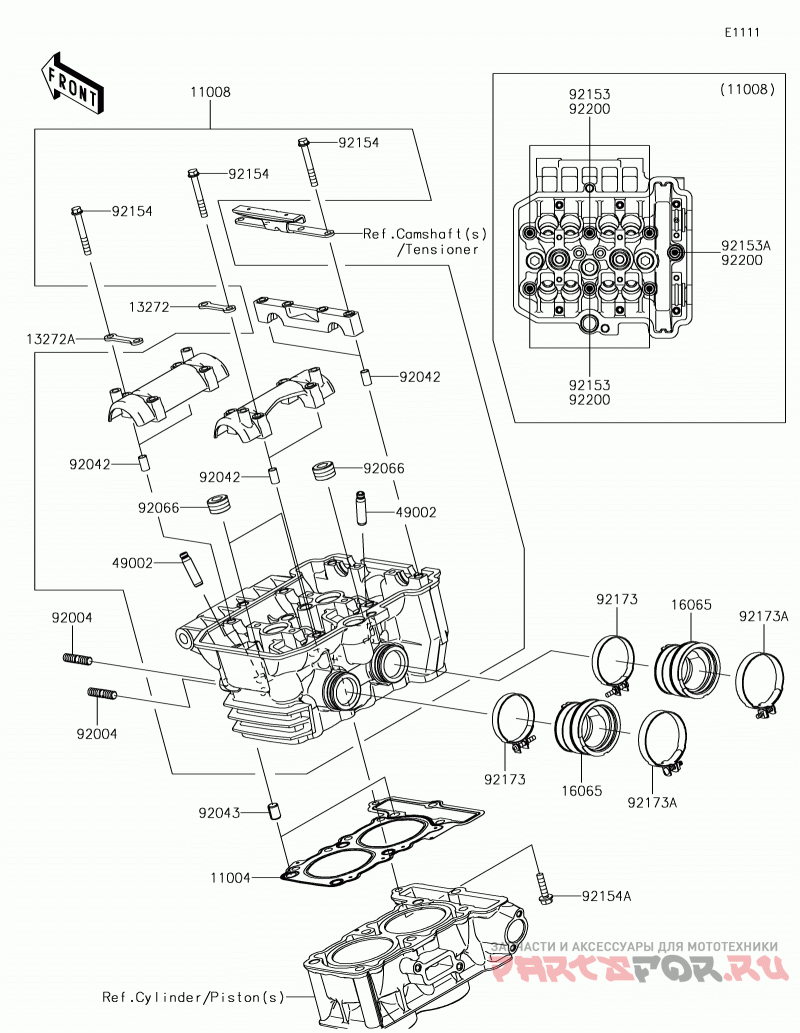 E1111

FRONT

11008

(11008)

92153
92200

92153A
92200

92153
92200

92154

92154

92154

Ref.Camshaft(s)
/Tensioner

13272

13272A

92042

92042

92042

92066

92066

49002

49002

92004

92004

92173

16065

92173A

92173

16065

92173A

92043

11004

92154A

Ref.Cylinder/Piston(s)

ЗАПЧАСТИ И АКСЕССУАРЫ ДЛЯ МОТОТЕХНИКИ
PARTSFOR.RU