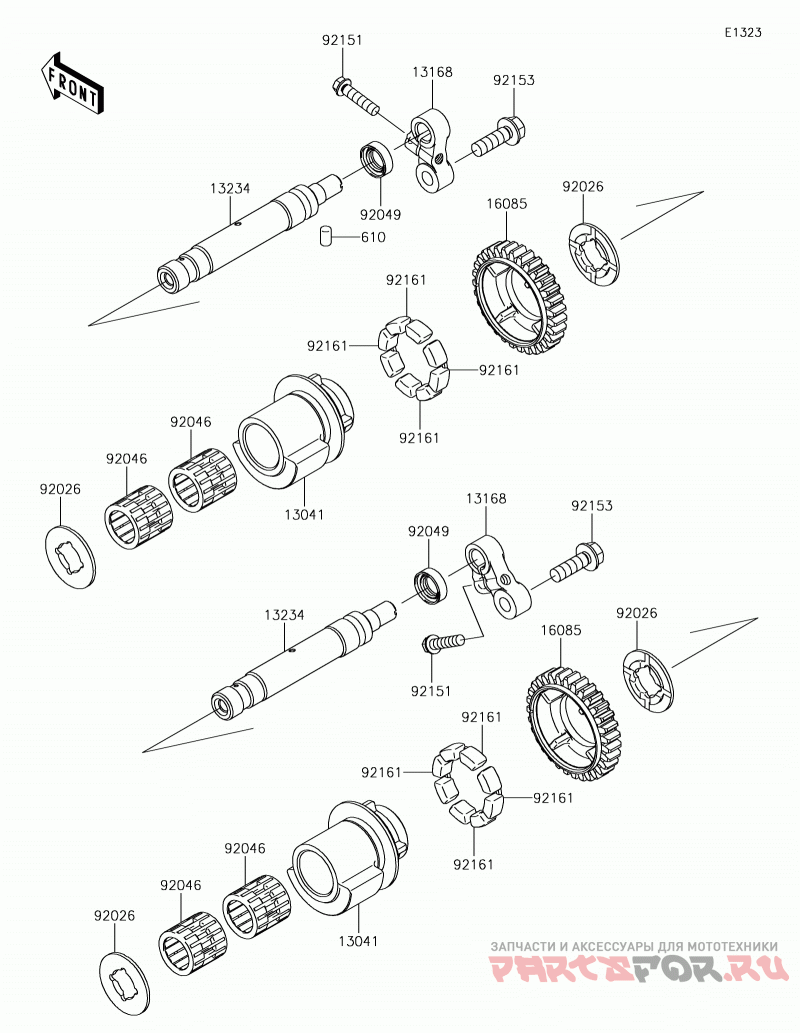 E1323

FRONT

92151
13168
92153
13234
92049
610
16085
92026
92161
92161
92161
92161
92046
92046
92026
13041
13168
92049
92153
13234
92151
16085
92026
92161
92161
92161
92161
92046
92046
92026
13041

ЗАПЧАСТИ И АКСЕССУАРЫ ДЛЯ МОТОТЕХНИКИ
PARTSFOR.RU