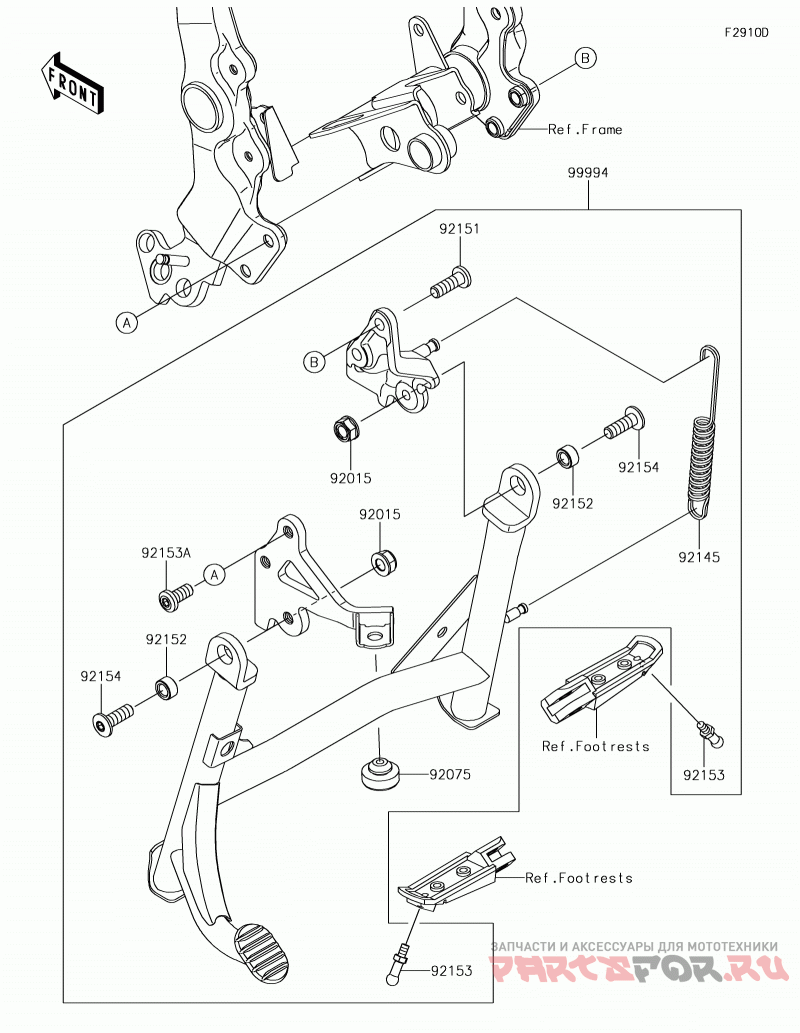 F2910D

FRONT

B

Ref.Frame

99994

92151

A

B

92015

92154

92152

92145

92015

92153A

A

92152

92154

Ref.Footrests

92153

92075

Ref.Footrests

92153

ЗАПЧАСТИ И АКСЕССУАРЫ ДЛЯ МОТОТЕХНИКИ
PARTSFOR.RU