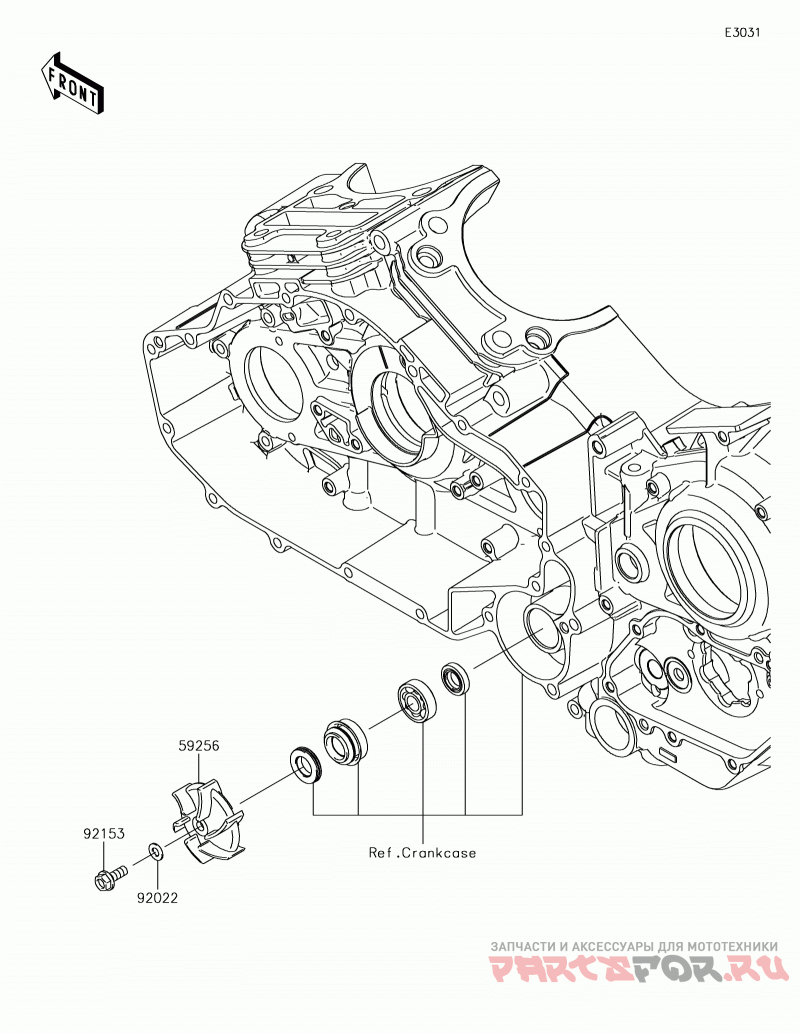 E3031

FRONT

59256

92153

92022

Ref.Crankcase

ЗАПЧАСТИ И АКСЕССУАРЫ ДЛЯ МОТОТЕХНИКИ
PARTSFOR.RU