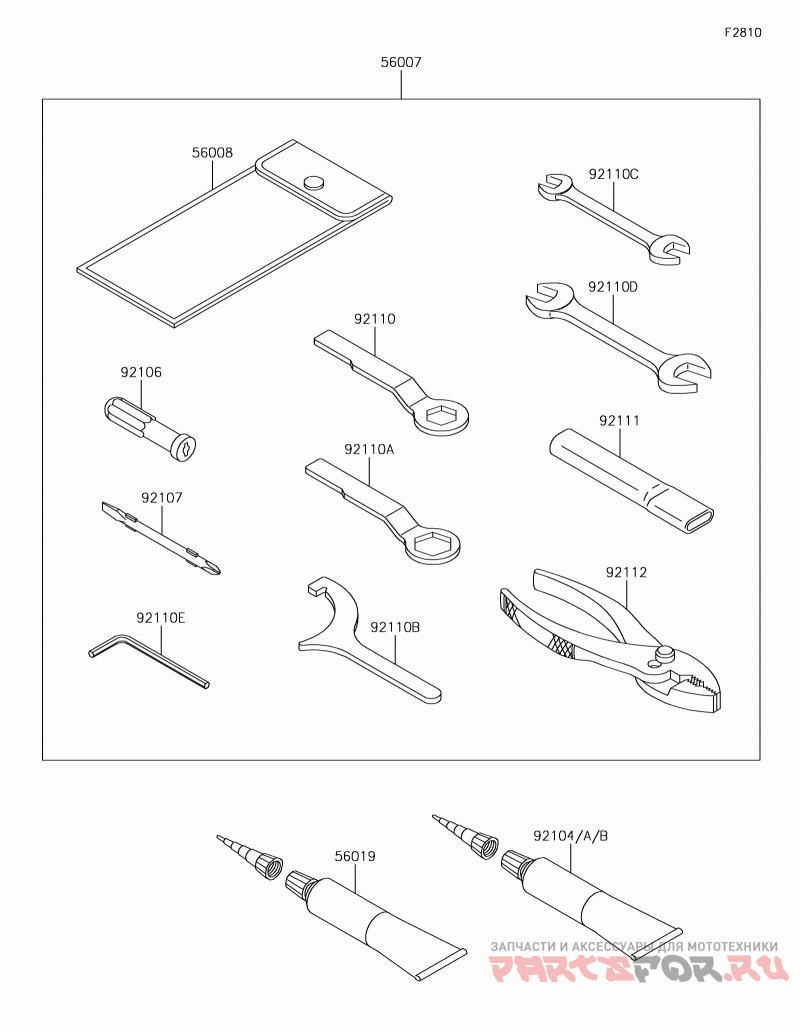 F2810

56007

56008

92110C

92110D

92110

92106

92111

92110A

92107

92112

92110E

92110B

56019

92104/A/B

ЗАПЧАСТИ И АКСЕССУАРЫ ДЛЯ МОТОТЕХНИКИ
PARTSFOR.RU