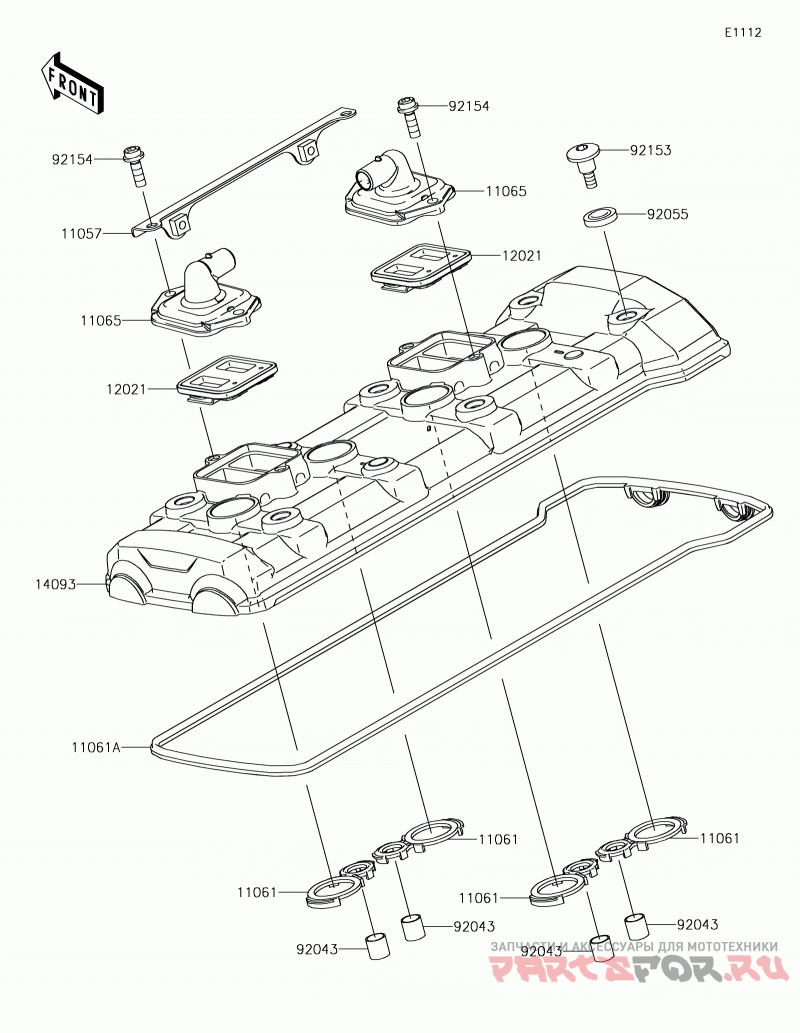 E1112

FRONT

92154
92154
92153
11065
92055
11057
12021
11065
12021
14093
11061A
11061
11061
11061
11061
92043
92043
92043
92043

ЗАПЧАСТИ И АКСЕССУАРЫ ДЛЯ МОТОТЕХНИКИ
PARTSFOR.RU