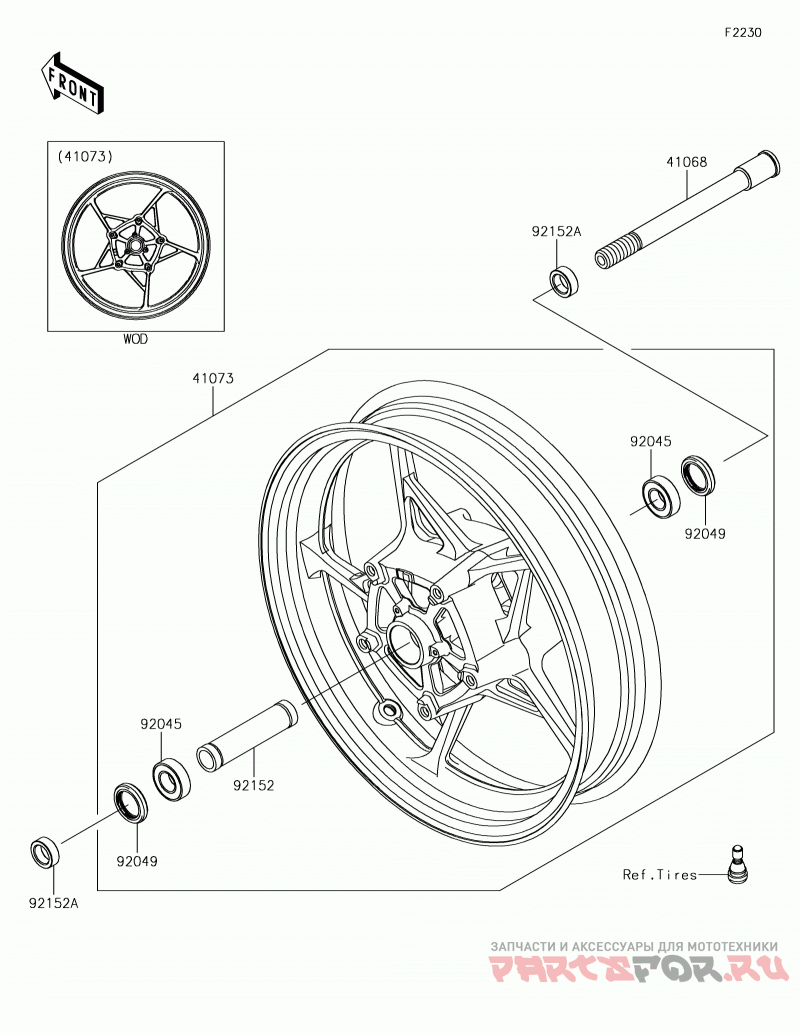 F2230

FRONT

(41073)

WOD

41068

92152A

41073

92045

92049

92045

92152

92049

92152A

Ref.Tires

ЗАПЧАСТИ И АКСЕССУАРЫ ДЛЯ МОТОТЕХНИКИ
PARTSFOR.RU