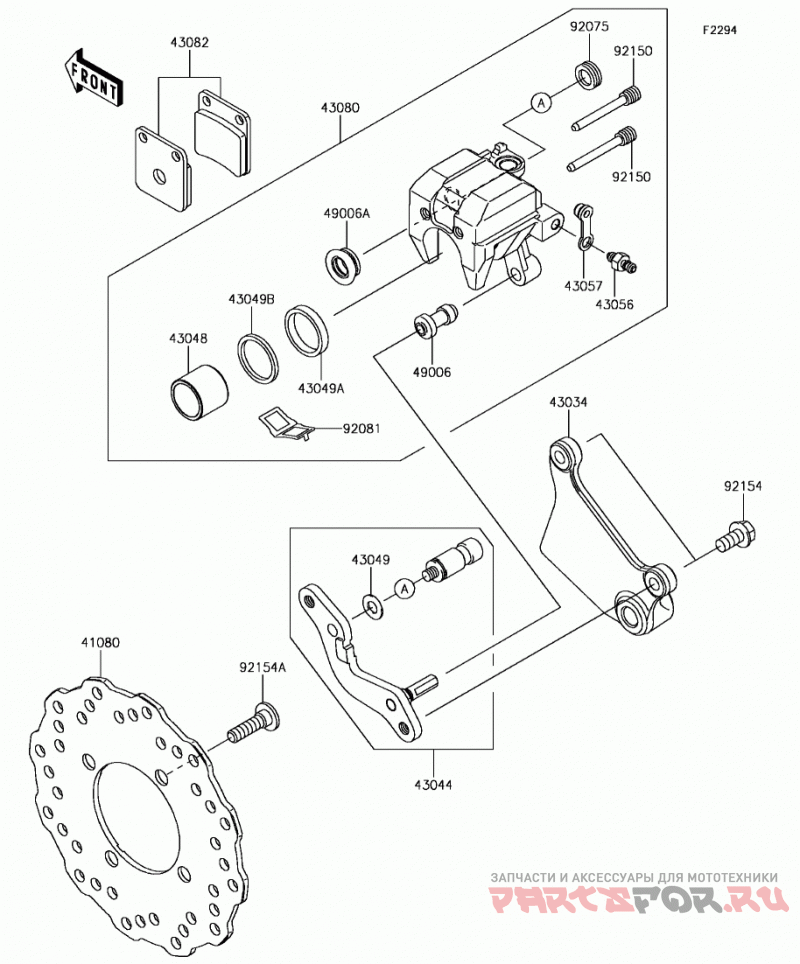 F2294

FRONT

43082

43080

92075

92150

A

92150

49006A

43057

43056

43049B

43048

43049A

49006

92081

43034

92154

43049

A

41080

92154A

43044

ЗАПЧАСТИ И АКСЕССУАРЫ ДЛЯ МОТОТЕХНИКИ
PARTSFOR.RU