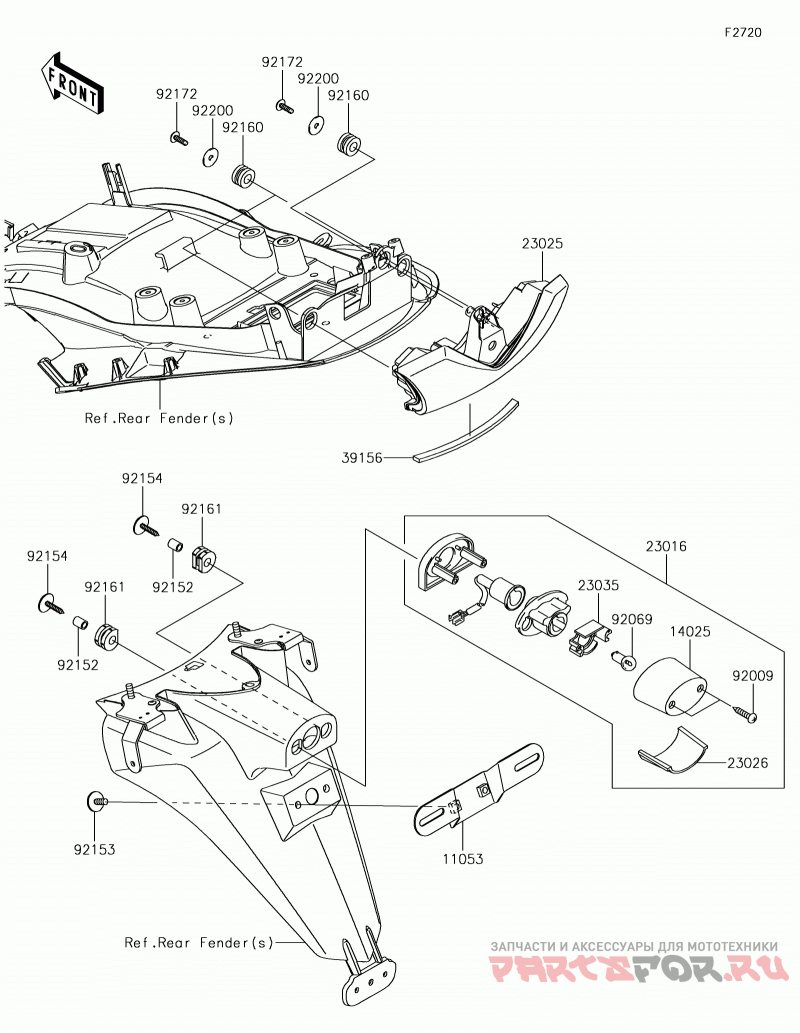 F2720

FRONT

92172
92200
92160
92172
92200
92160

23025

Ref.Rear Fender(s)

39156

92154
92161
92152
92154
92161
92152

23016
23035
92069
14025
92009
23026

92153
11053

Ref.Rear Fender(s)

ЗАПЧАСТИ И АКСЕССУАРЫ ДЛЯ МОТОТЕХНИКИ
PARTSFOR.RU