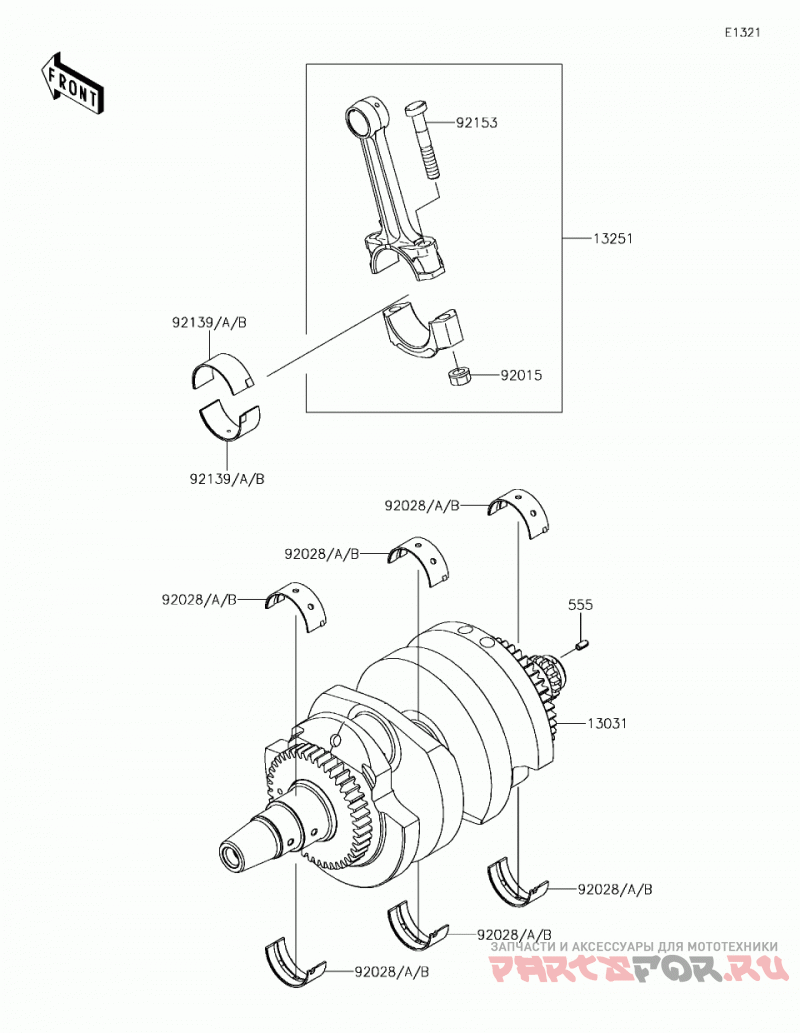 E1321

FRONT

92153

13251

92139/A/B

92015

92139/A/B

92028/A/B

92028/A/B

92028/A/B

555

13031

92028/A/B

92028/A/B

92028/A/B

ЗАПЧАСТИ И АКСЕССУАРЫ ДЛЯ МОТОТЕХНИКИ

PARTSFOR.RU