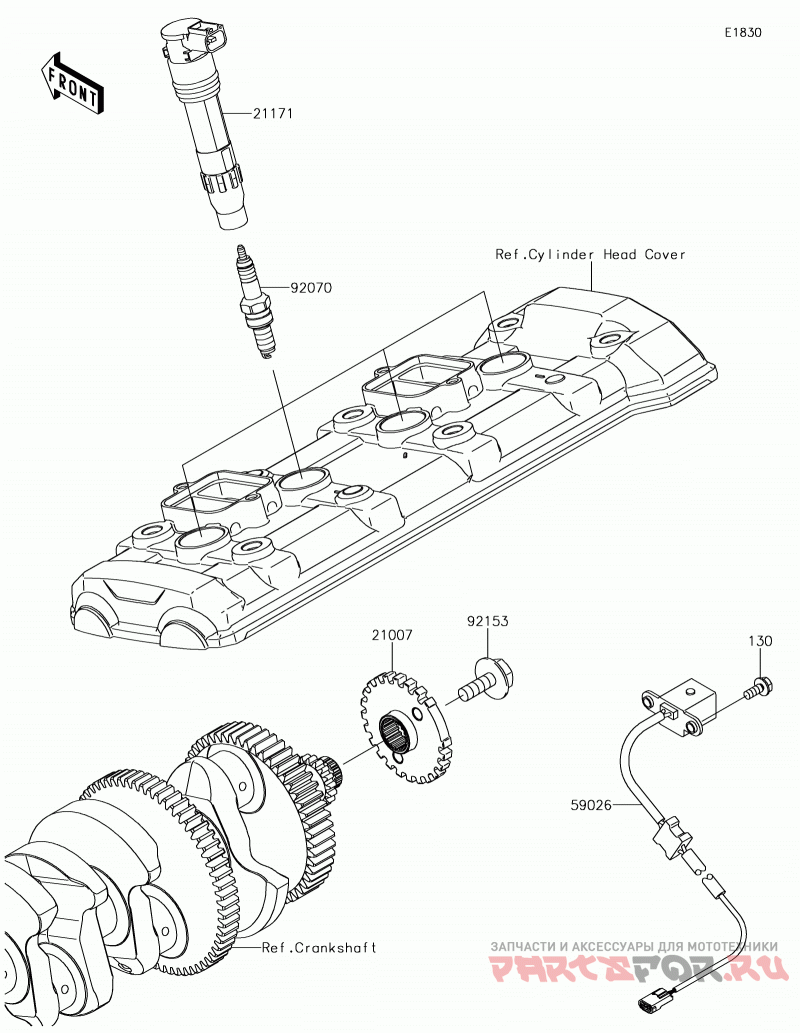 E1830

FRONT

21171

92070

Ref.Cylinder Head Cover

21007

92153

130

59026

Ref.Crankshaft

ЗАПЧАСТИ И АКСЕССУАРЫ ДЛЯ МОТОТЕХНИКИ

PARTSFOR.RU