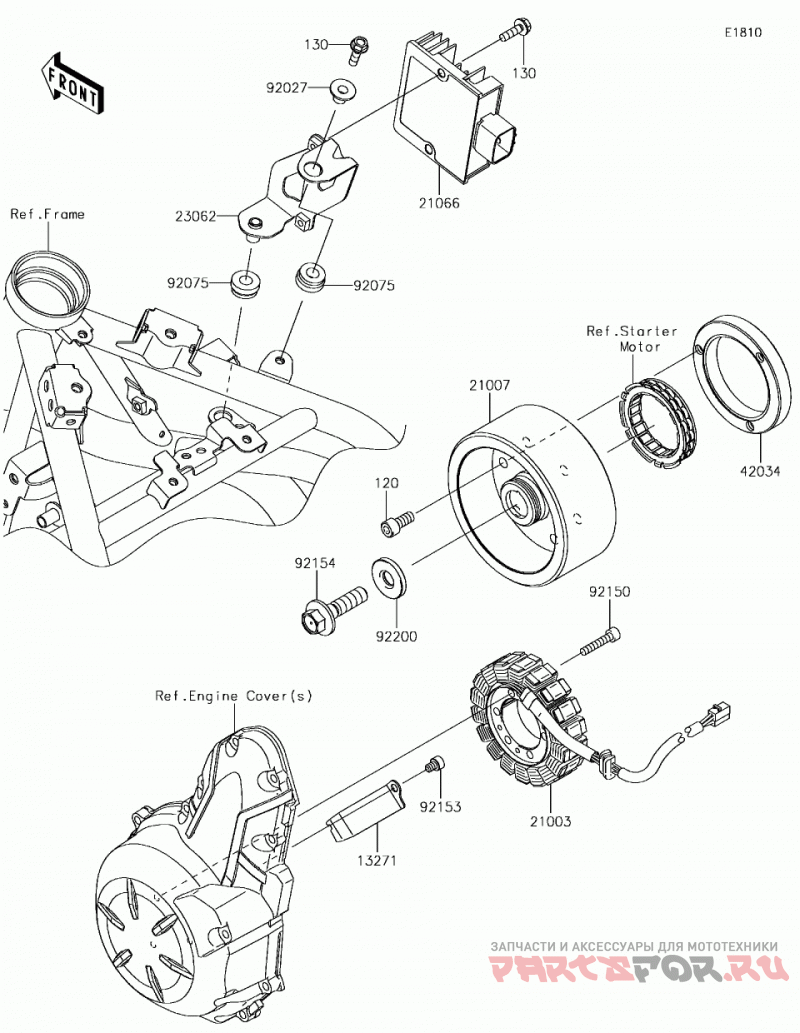 E1810

FRONT

130
130
92027
21066
23062
Ref.Frame
92075
92075
Ref.Starter Motor
21007
42034
120
92154
92200
92150
Ref.Engine Cover(s)
92153
21003
13271

ЗАПЧАСТИ И АКСЕССУАРЫ ДЛЯ МОТОТЕХНИКИ
PARTSFOR.RU