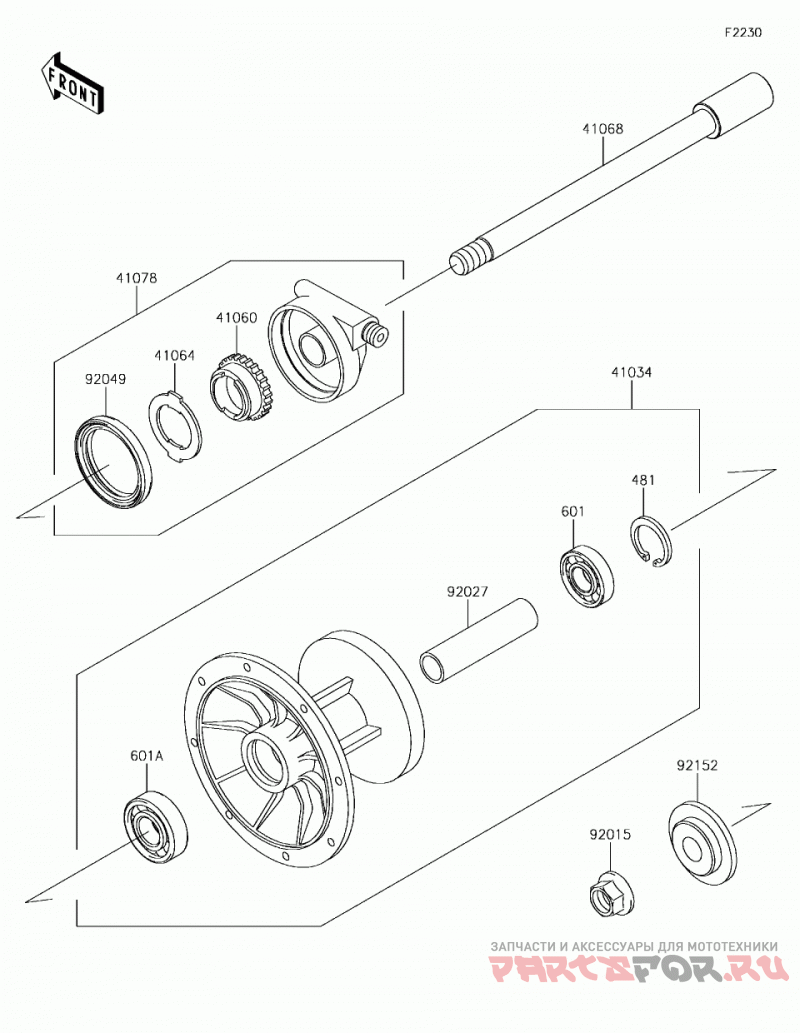 F2230

FRONT

41068

41078

41060

41064

92049

41034

481

601

92027

601A

92152

92015

ЗАПЧАСТИ И АКСЕССУАРЫ ДЛЯ МОТОТЕХНИКИ
PARTSFOR.RU