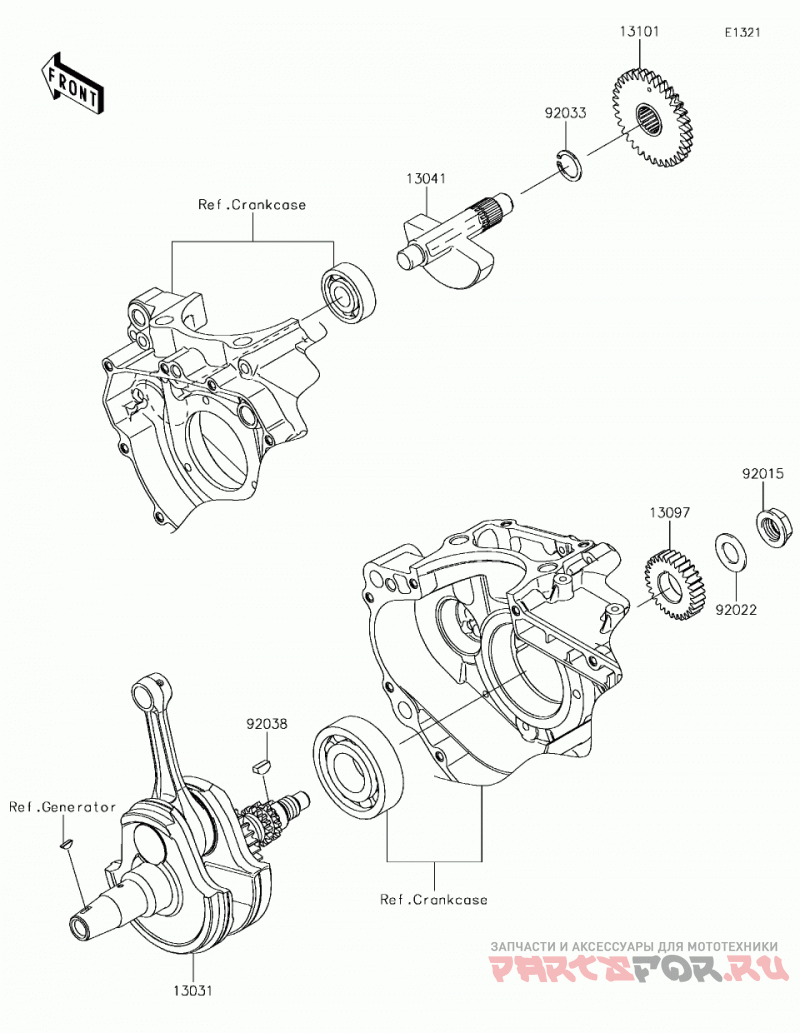 FRONT

E1321

13101

92033

13041

Ref.Crankcase

92015

13097

92022

92038

Ref.Generator

Ref.Crankcase

13031

ЗАПЧАСТИ И АКСЕССУАРЫ ДЛЯ МОТОТЕХНИКИ
PARTSFOR.RU