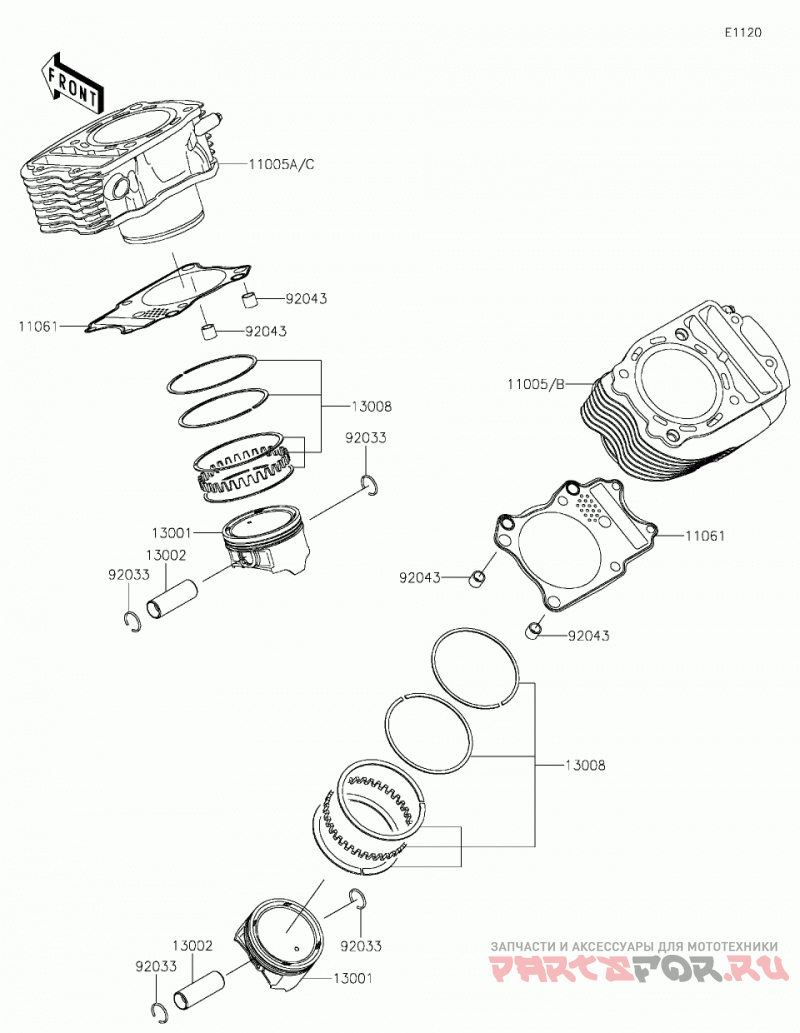 E1120

FRONT

11005A/C

92043

11061

92043

13008

92033

11005/B

13001

13002

92033

11061

92043

92043

13008

92033

13002

92033

13001

ЗАПЧАСТИ И АКСЕССУАРЫ ДЛЯ МОТОТЕХНИКИ
PARTSFOR.RU