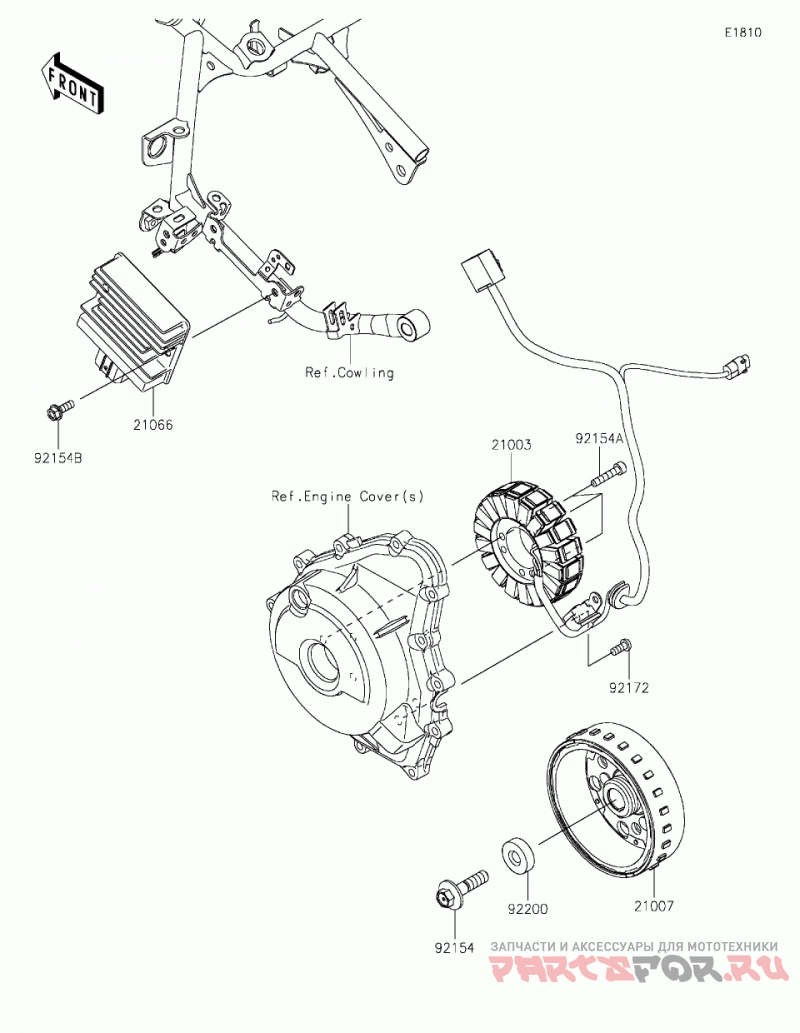 E1810

FRONT

Ref.Cowling

21066

92154B

21003

92154A

Ref.Engine Cover(s)

92172

92200

21007

92154

ЗАПЧАСТИ И АКСЕССУАРЫ ДЛЯ МОТОТЕХНИКИ
PARTSFOR.RU