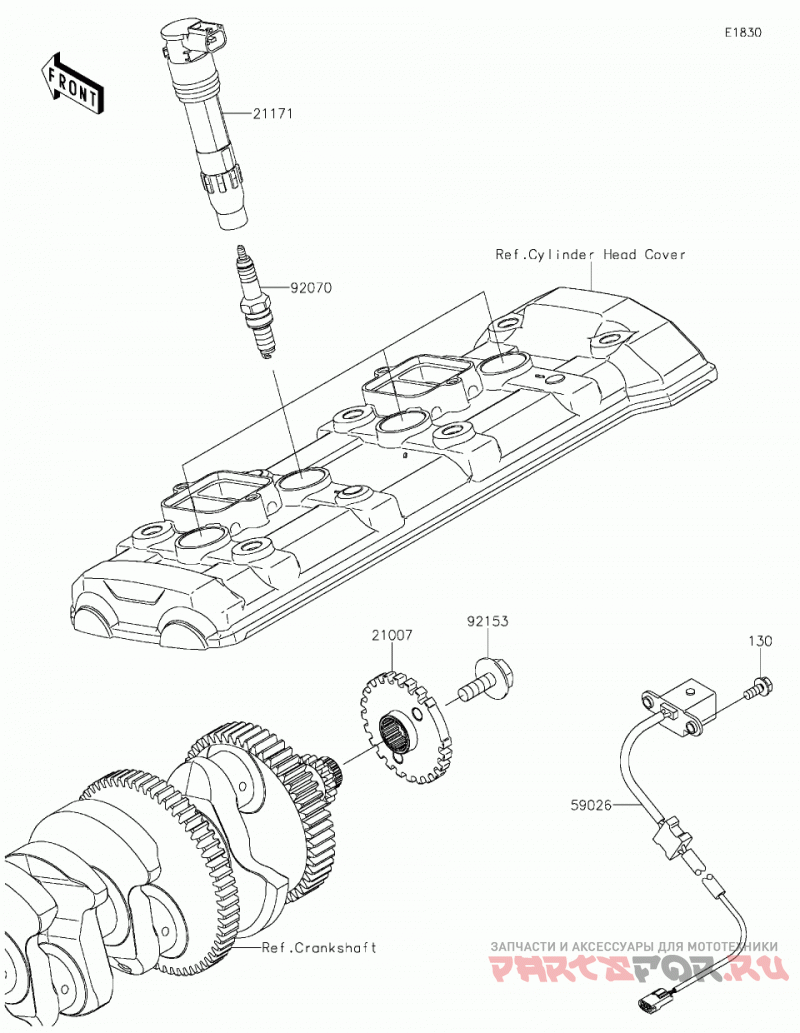 E1830

FRONT

21171

92070

Ref.Cylinder Head Cover

21007

92153

130

59026

Ref.Crankshaft

ЗАПЧАСТИ И АКСЕССУАРЫ ДЛЯ МОТОТЕХНИКИ
PARTSFOR.RU