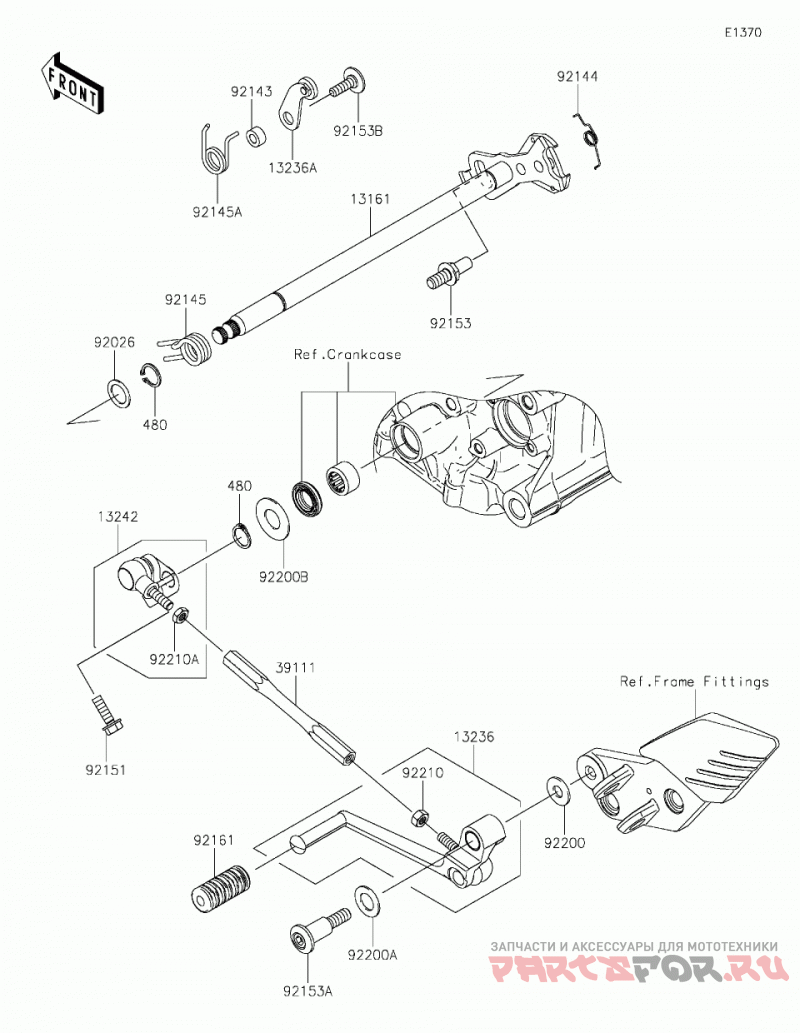 E1370

FRONT

92143
92153B
92144
13236A
92145A
13161
92153
92145
92026
480
Ref.Crankcase
480
13242
92200B
92210A
39111
Ref.Frame Fittings
92151
13236
92210
92200
92161
92200A
92153A

ЗАПЧАСТИ И АКСЕССУАРЫ ДЛЯ МОТОТЕХНИКИ
PARTSFOR.RU