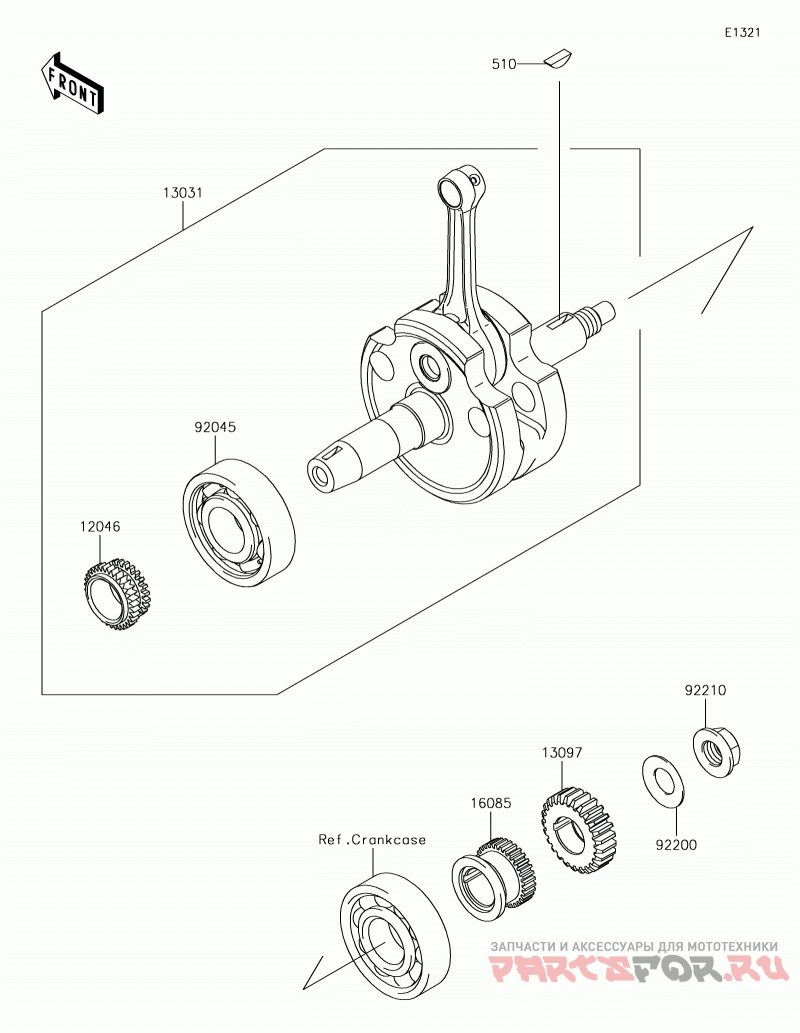 E1321

FRONT

510

13031

92045

12046

92210

13097

16085

92200

Ref.Crankcase

ЗАПЧАСТИ И АКСЕССУАРЫ ДЛЯ МОТОТЕХНИКИ
PARTSFOR.RU