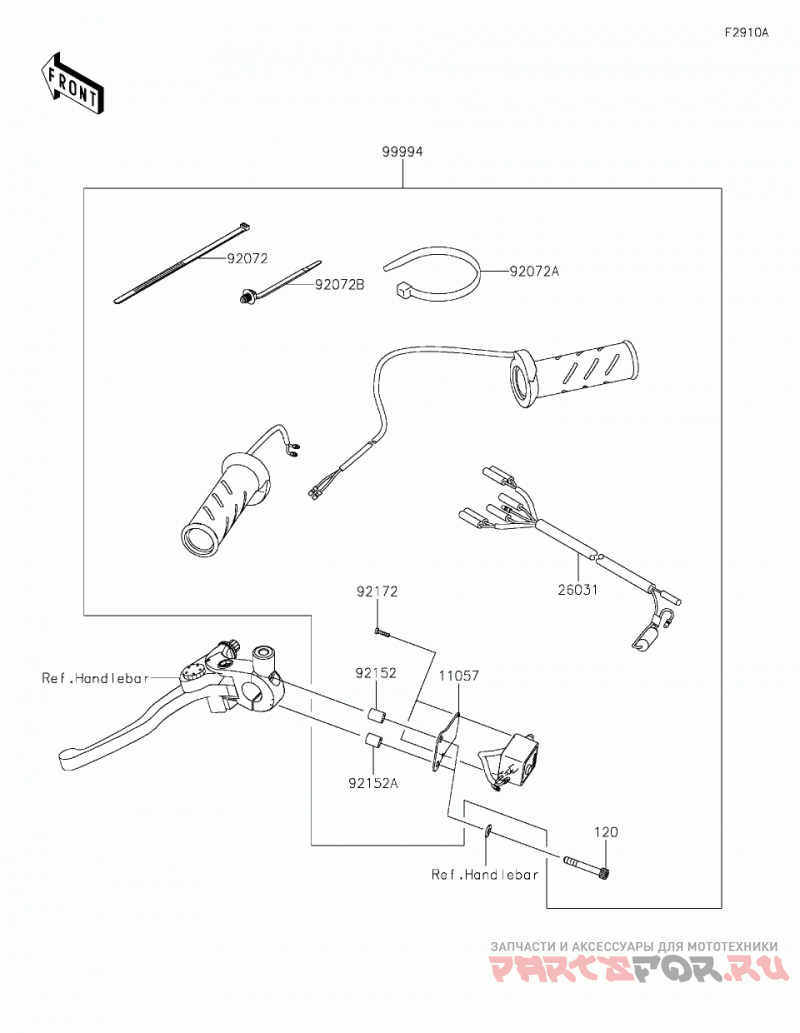 F2910A

FRONT

99994

92072

92072B

92072A

26031

92172

Ref.Handlebar

92152

11057

92152A

120

Ref.Handlebar

ЗАПЧАСТИ И АКСЕССУАРЫ ДЛЯ МОТОТЕХНИКИ
PARTSFOR.RU