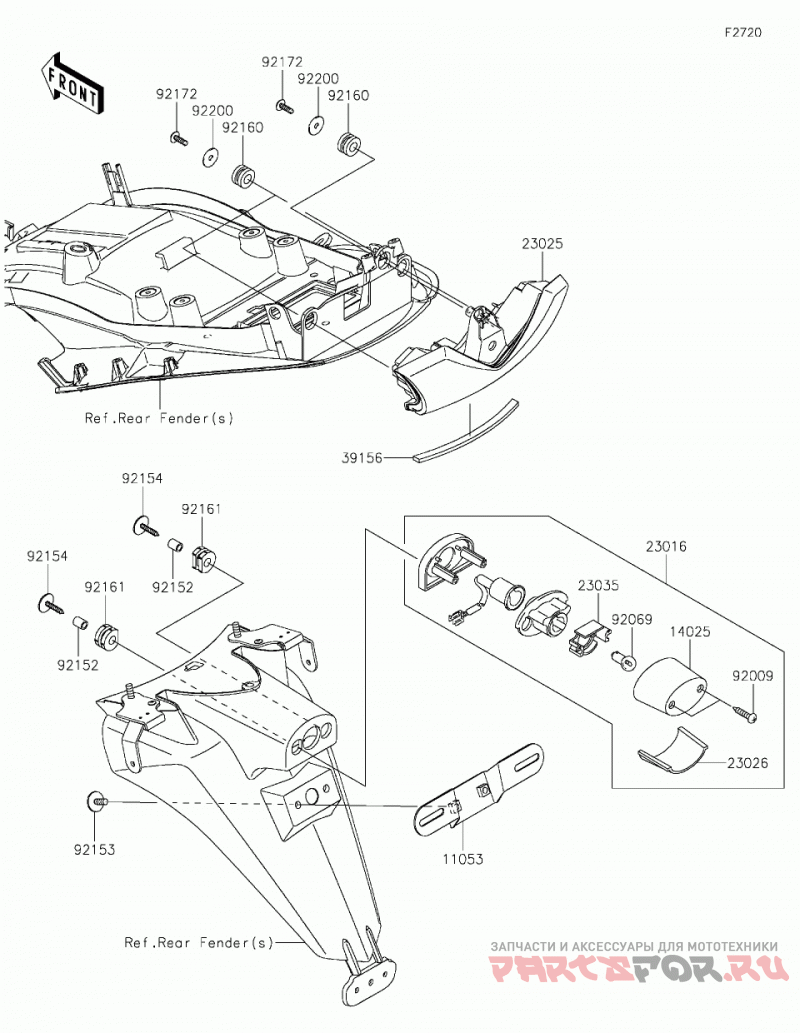 F2720

FRONT

92172
92200
92160
92172
92200
92160

23025

Ref.Rear Fender(s)

39156

92154
92161
92152
92154
92161
92152

23016
23035
92069
14025
92009
23026

92153

11053

Ref.Rear Fender(s)

ЗАПЧАСТИ И АКСЕССУАРЫ ДЛЯ МОТОТЕХНИКИ
PARTSFOR.RU