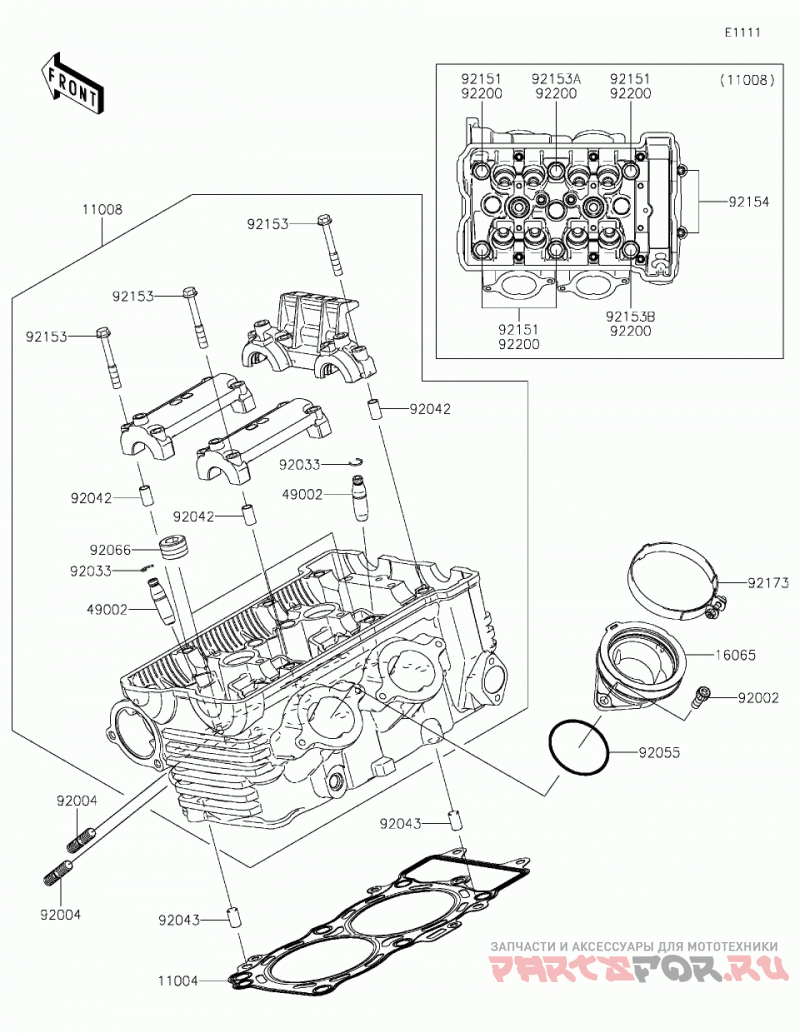 E1111

FRONT

92151
92200

92153A
92200

92151
92200

(11008)

92154

92151
92200

92153B
92200

11008

92153

92153

92153

92042

92033

49002

92042

92042

92066

92033

49002

92173

16065

92002

92055

92004

92004

92043

92043

11004

ЗАПЧАСТИ И АКСЕССУАРЫ ДЛЯ МОТОТЕХНИКИ
PARTSFOR.RU