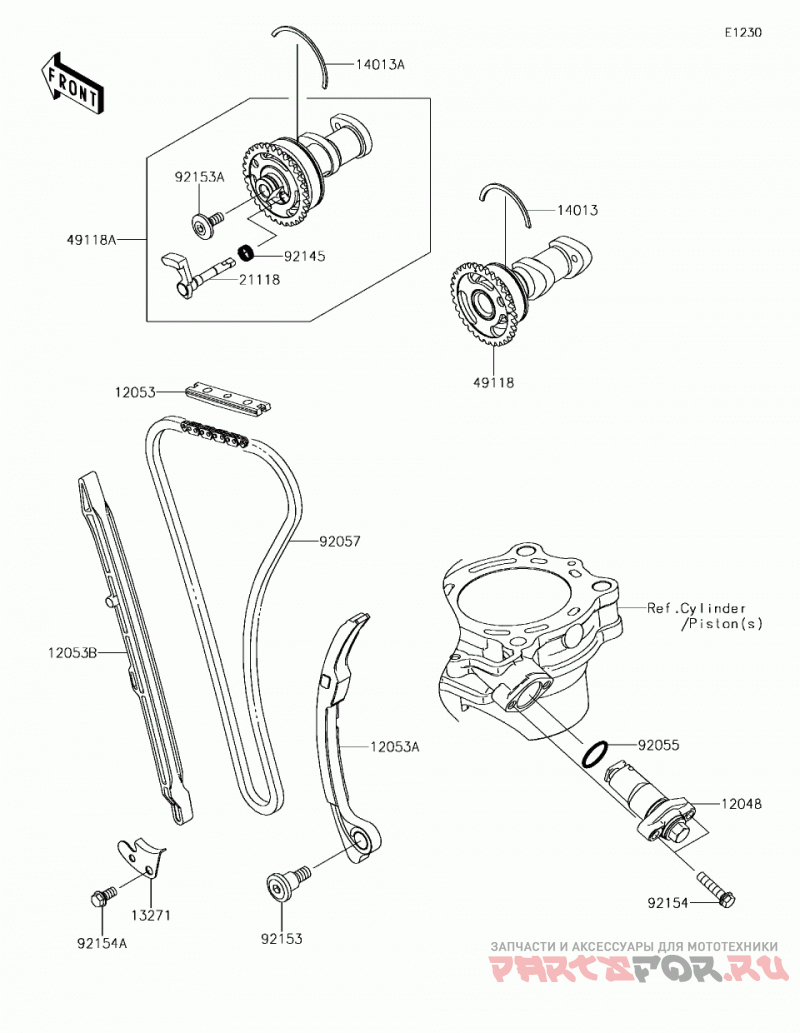 E1230

FRONT

14013A

92153A

49118A

92145

21118

14013

49118

12053

92057

12053B

Ref.Cylinder /Piston(s)

12053A

92055

12048

13271

92154A

92153

92154

ЗАПЧАСТИ И АКСЕССУАРЫ ДЛЯ МОТОТЕХНИКИ
PARTSFOR.RU