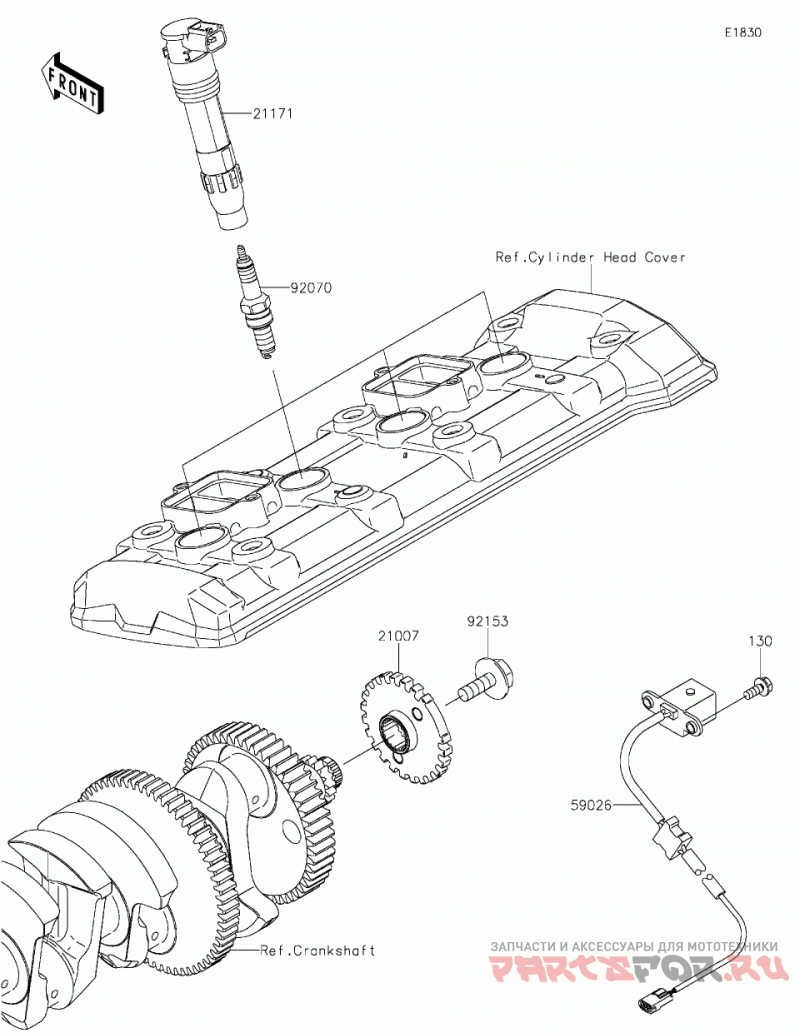 E1830

FRONT

21171

92070

Ref.Cylinder Head Cover

21007

92153

130

59026

Ref.Crankshaft

ЗАПЧАСТИ И АКСЕССУАРЫ ДЛЯ МОТОТЕХНИКИ
PARTSFOR.RU