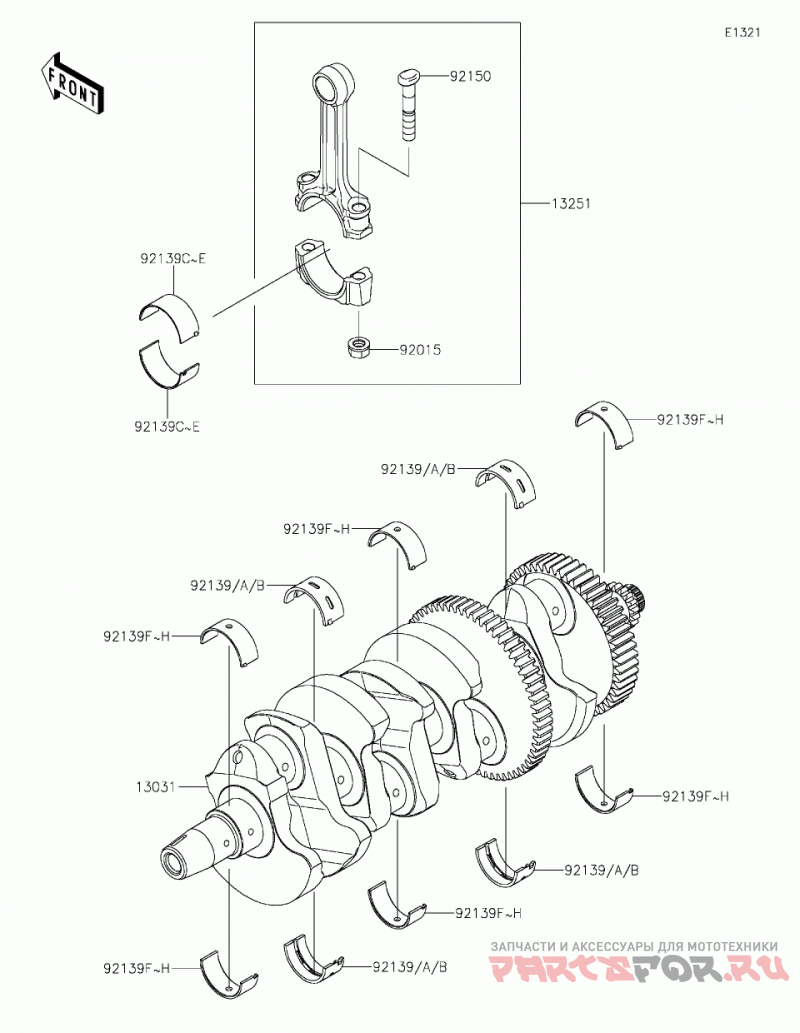 E1321

FRONT

92150

13251

92139C~E

92015

92139C~E

92139F~H

92139/A/B

92139F~H

92139/A/B

92139F~H

13031

92139F~H

92139/A/B

92139F~H

92139F~H

92139/A/B

ЗАПЧАСТИ И АКСЕССУАРЫ ДЛЯ МОТОТЕХНИКИ
PARTSFOR.RU