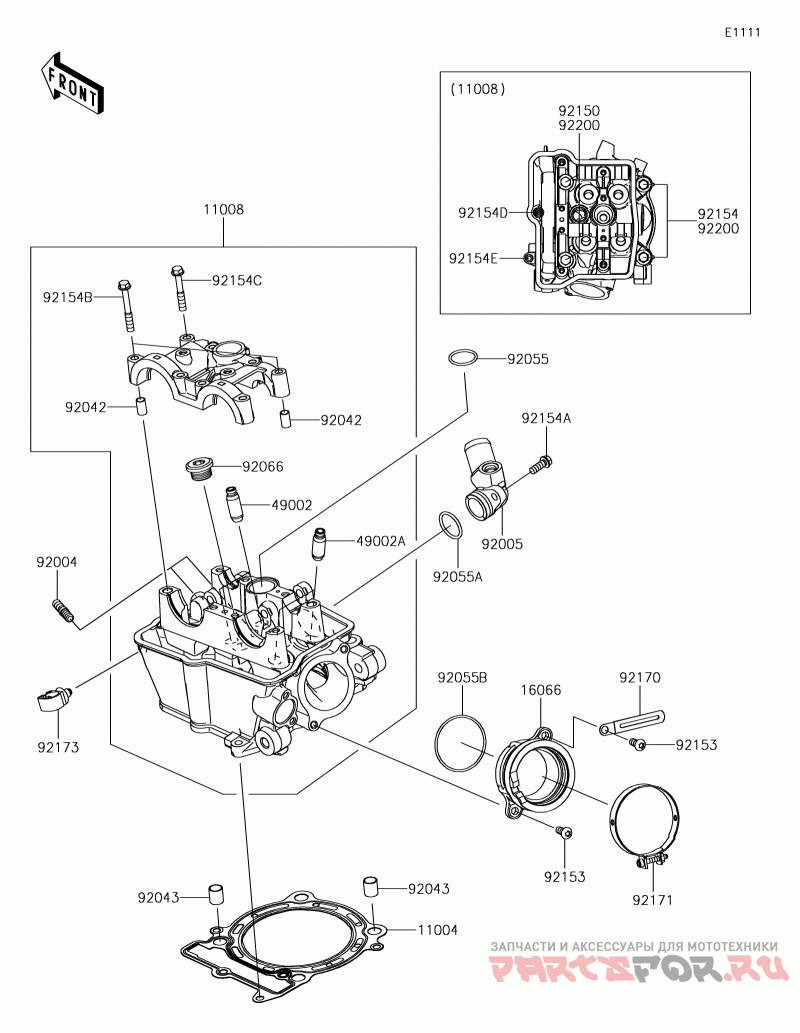 E1111

FRONT

(11008)
92150
92200
92154D
92154E
92154
92200

11008
92154B
92154C
92042
92042
92055
92154A
92066
49002
49002A
92005
92055A
92004
92173
92055B
16066
92170
92153
92153
92171
92043
92043
11004

ЗАПЧАСТИ И АКСЕССУАРЫ ДЛЯ МОТОТЕХНИКИ
PARTSFOR.RU