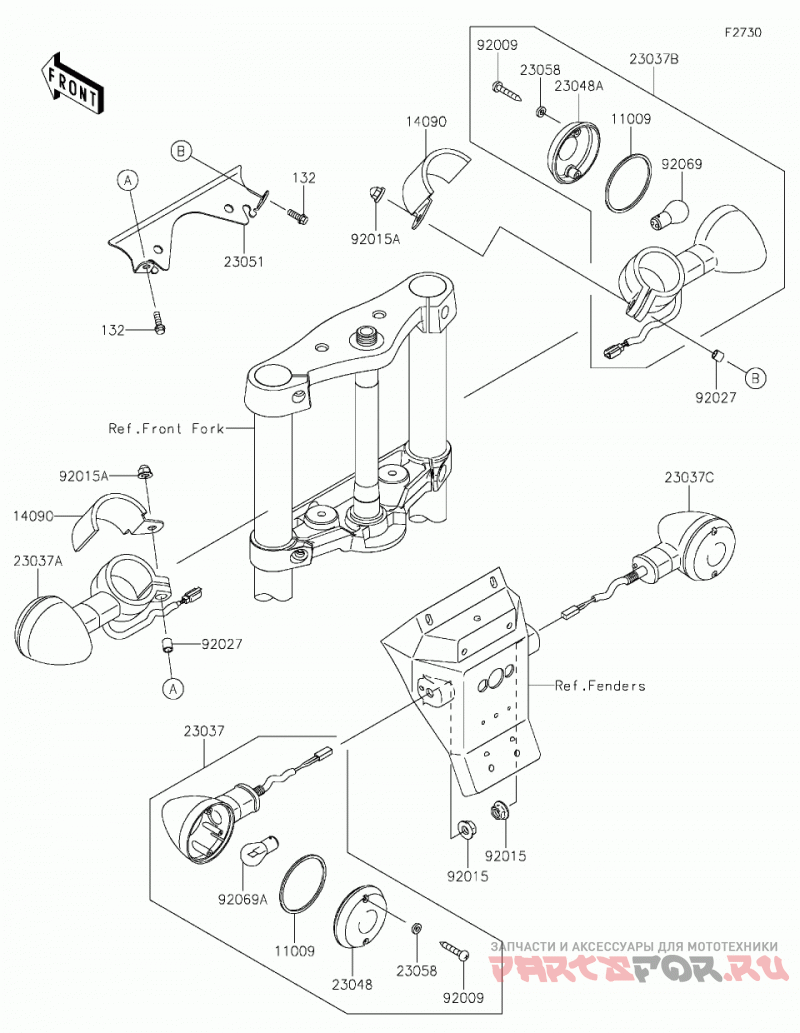 F2730

FRONT

92009
23058
23048A
23037B
11009
92069
14090
92015A
B
132
A
23051
132
B
92027
Ref.Front Fork
92015A
14090
23037A
92027
A
23037C
Ref.Fenders
23037
92069A
11009
23048
23058
92009
92015
92015

ЗАПЧАСТИ И АКСЕССУАРЫ ДЛЯ МОТОТЕХНИКИ
PARTSFOR.RU