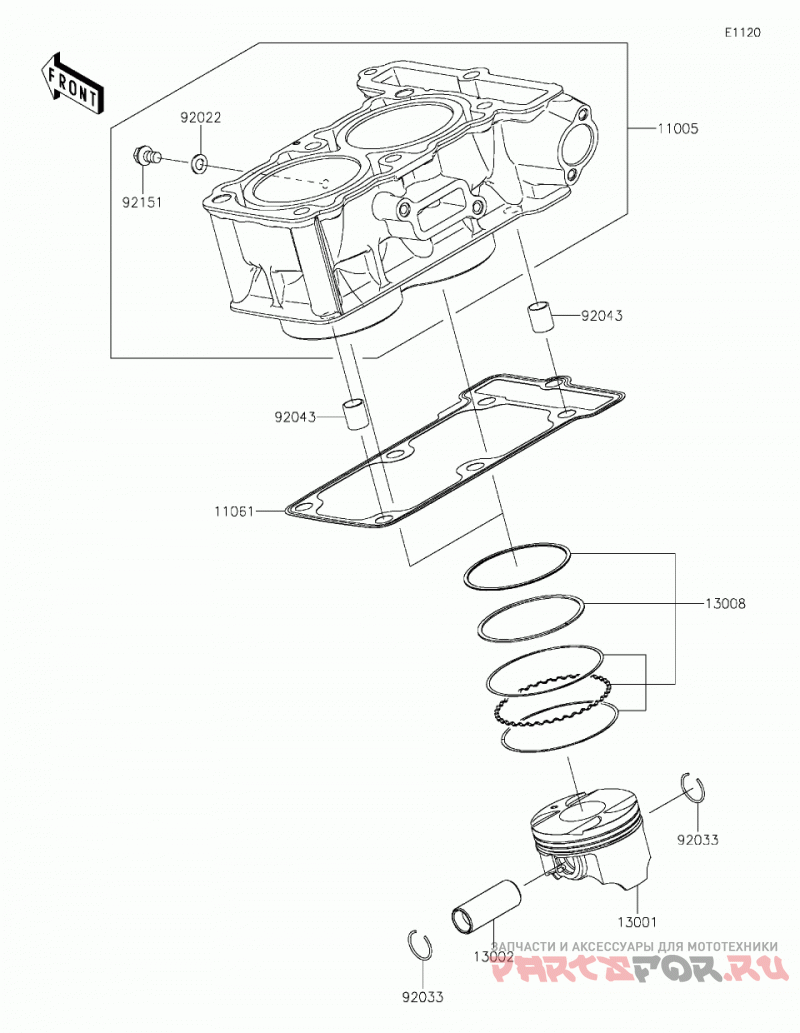 E1120

FRONT

92022

11005

92151

92043

92043

11061

13008

92033

13001

13002

92033

ЗАПЧАСТИ И АКСЕССУАРЫ ДЛЯ МОТОТЕХНИКИ
PARTSFOR.RU