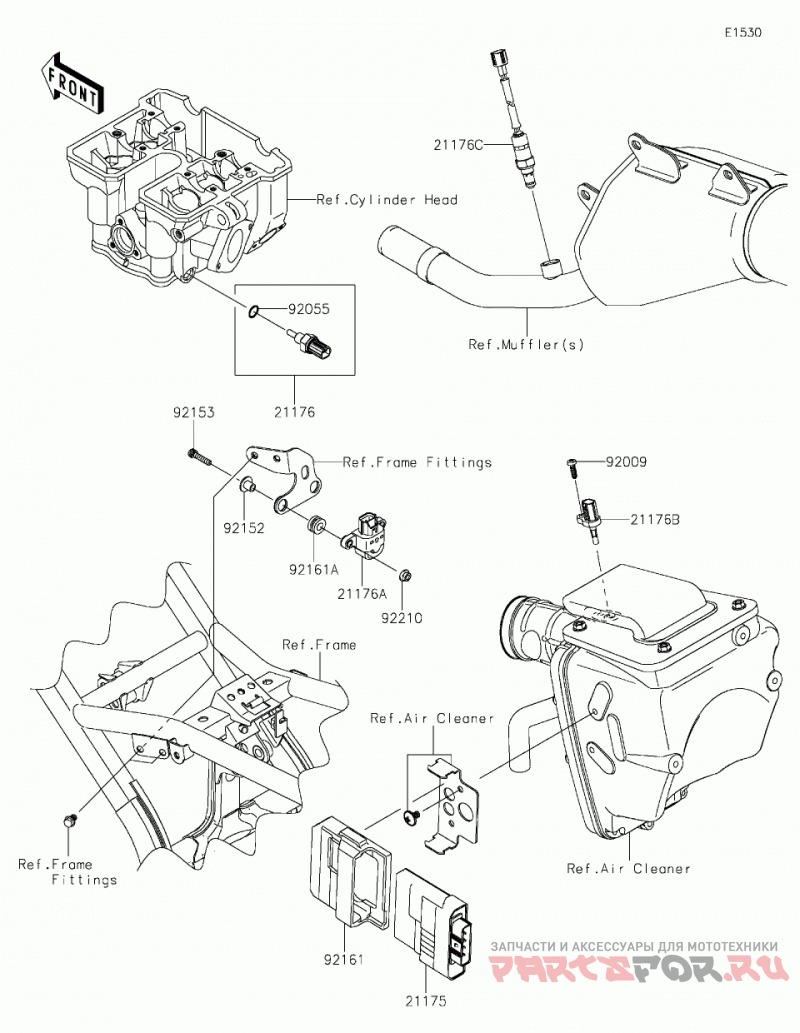 E1530

FRONT

21176C

Ref.Cylinder Head

92055

Ref.Muffler(s)

21176

92153

Ref.Frame Fittings

92009

92152

21176B

92161A

21176A

92210

Ref.Frame

Ref.Air Cleaner

Ref.Frame Fittings

Ref.Air Cleaner

92161

21175

ЗАПЧАСТИ И АКСЕССУАРЫ ДЛЯ МОТОТЕХНИКИ
PARTSFOR.RU