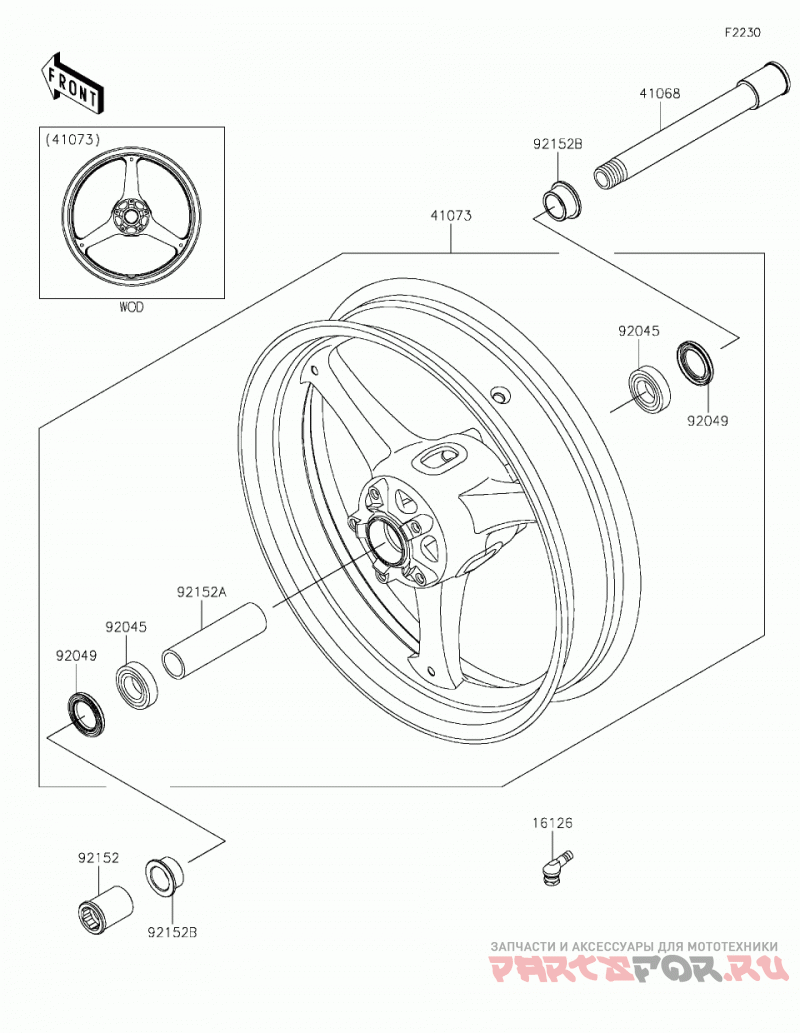 F2230

FRONT

(41073)

WOD

41068

92152B

41073

92045

92049

92152A

92045

92049

16126

92152

92152B

ЗАПЧАСТИ И АКСЕССУАРЫ ДЛЯ МОТОТЕХНИКИ
PARTSFOR.RU