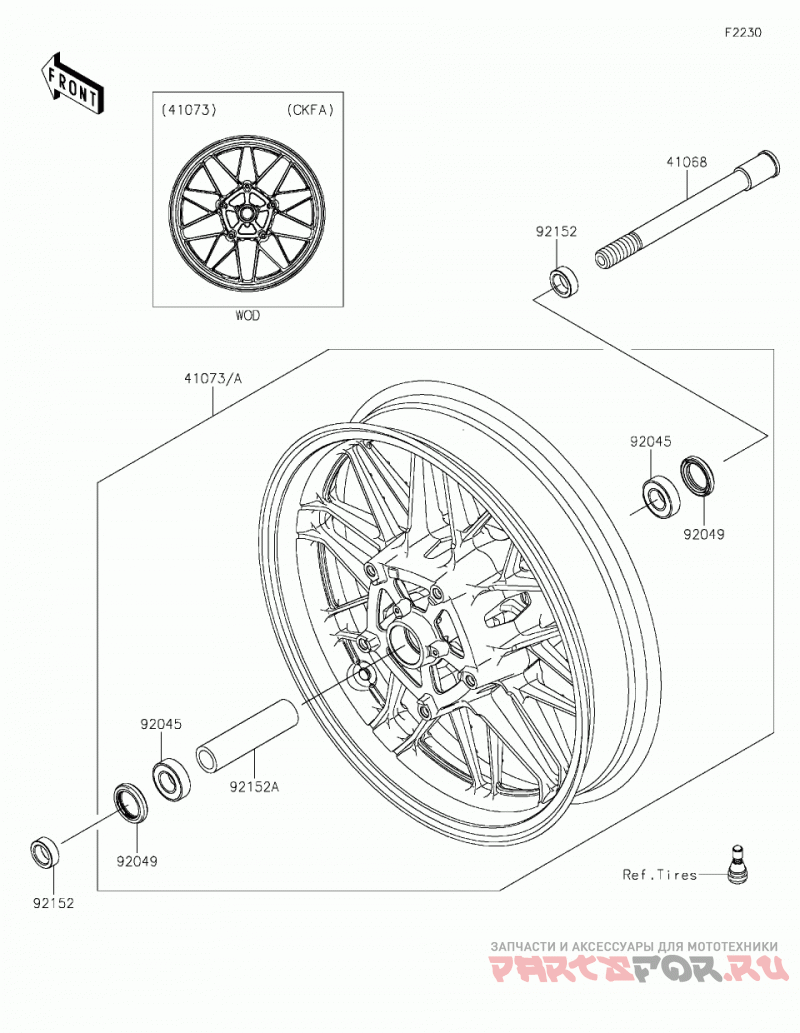 F2230

FRONT

(41073) (CKFA)

WOD

41068

92152

41073/A

92045

92049

92045

92152A

92049

92152

Ref.Tires

ЗАПЧАСТИ И АКСЕССУАРЫ ДЛЯ МОТОТЕХНИКИ
PARTSFOR.RU