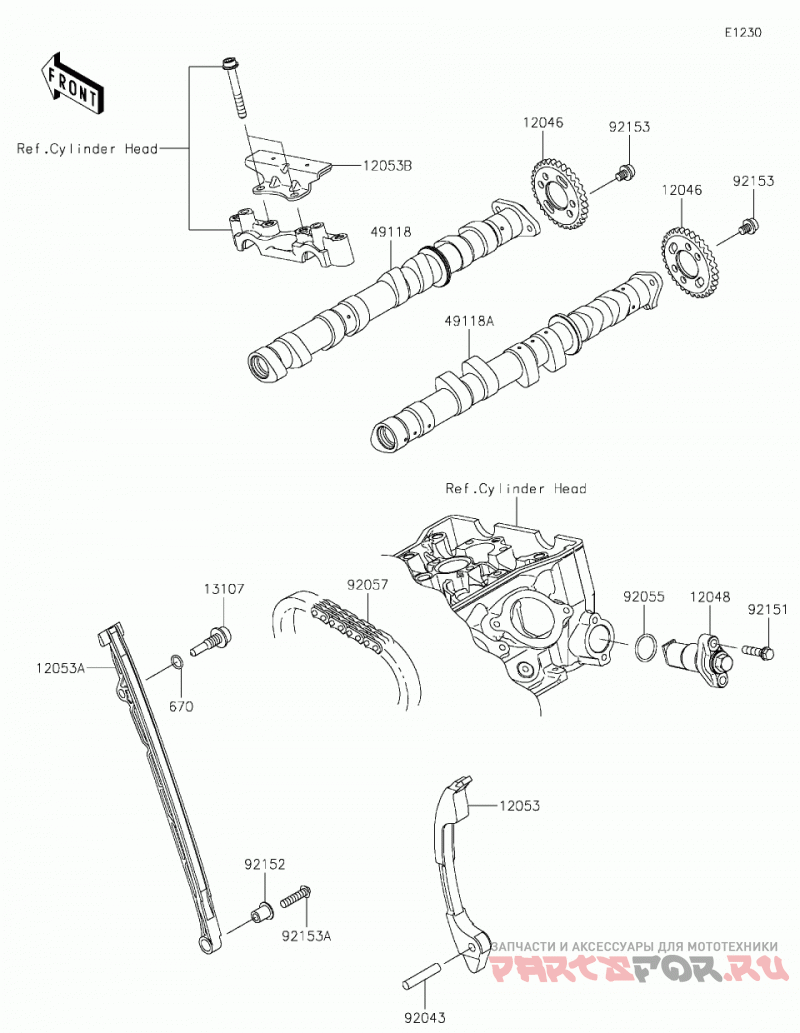 E1230

FRONT

Ref.Cylinder Head

12053B

12046

92153

12046

92153

49118

49118A

Ref.Cylinder Head

13107

92057

92055

12048

92151

12053A

670

12053

92152

92153A

92043

ЗАПЧАСТИ И АКСЕССУАРЫ ДЛЯ МОТОТЕХНИКИ
PARTSFOR.RU